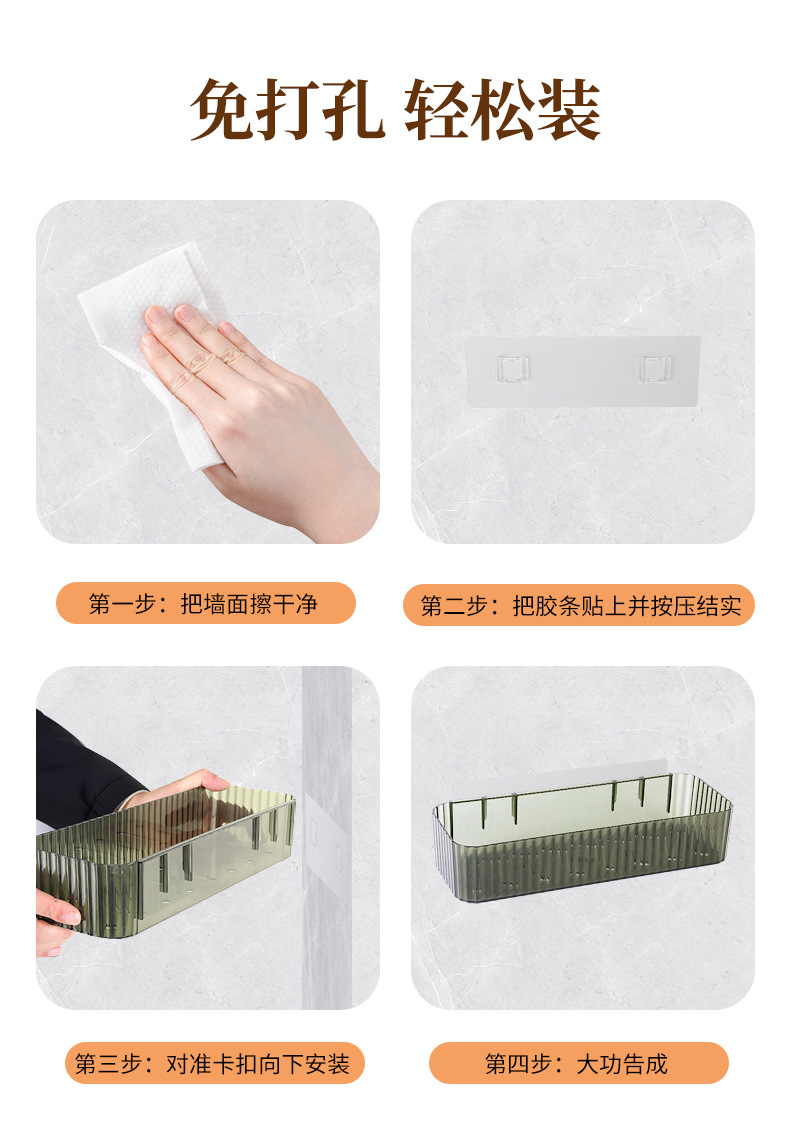 免打孔 轻松装

第一步：把墙面擦干净

第二步：把胶条贴上并按压结实

第三步：对准卡扣向下安装

第四步：大功告成