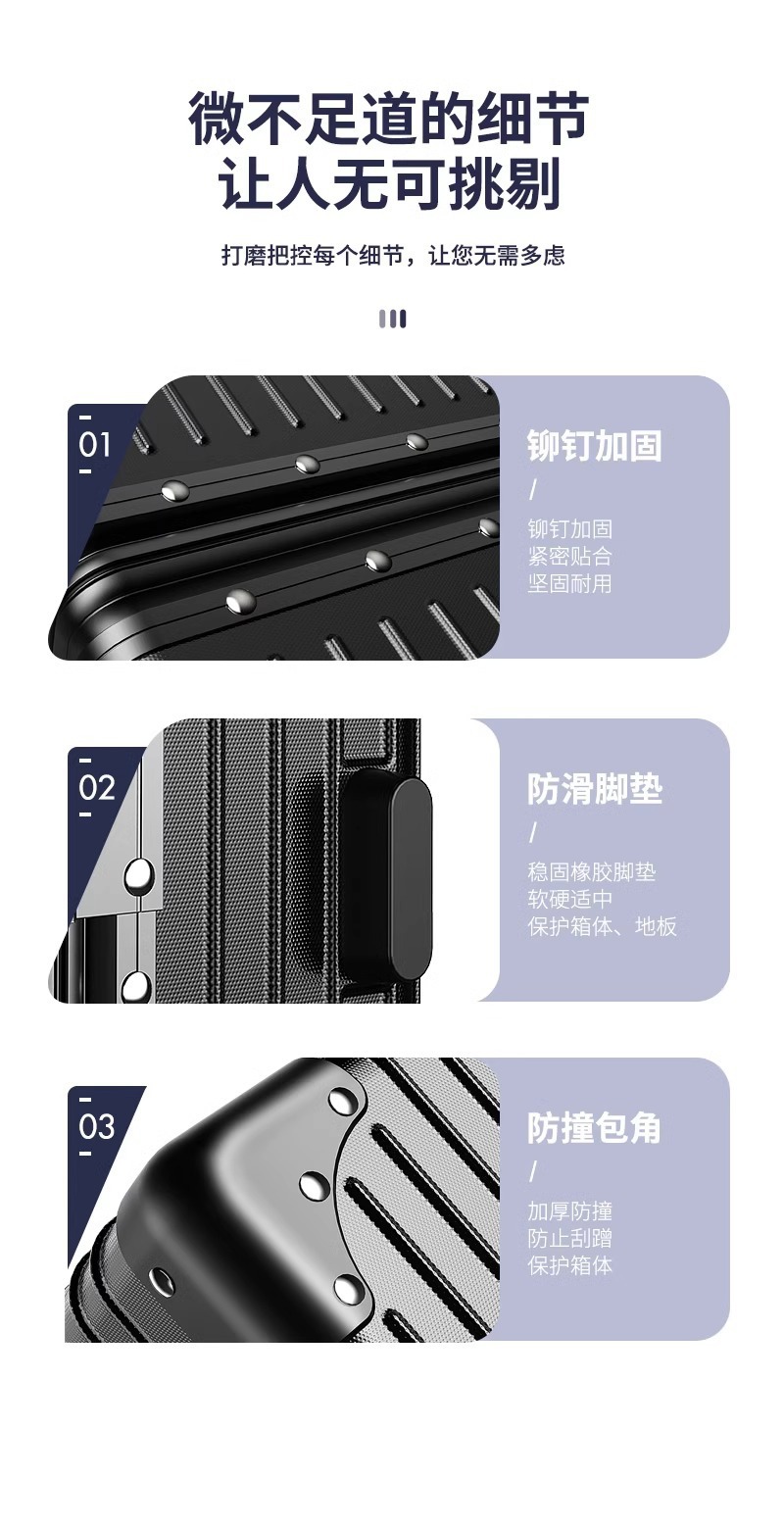 微不足道的细节
让人无可挑剔

打磨把控每个细节，让您无需多虑

01

铆钉加固
/
铆钉加固
紧密贴合
坚固耐用

02

防滑脚垫
/
稳固橡胶脚垫
软硬适中
保护箱体、地板

03

防撞包角
/
加厚防撞
防止刮蹭
保护箱体