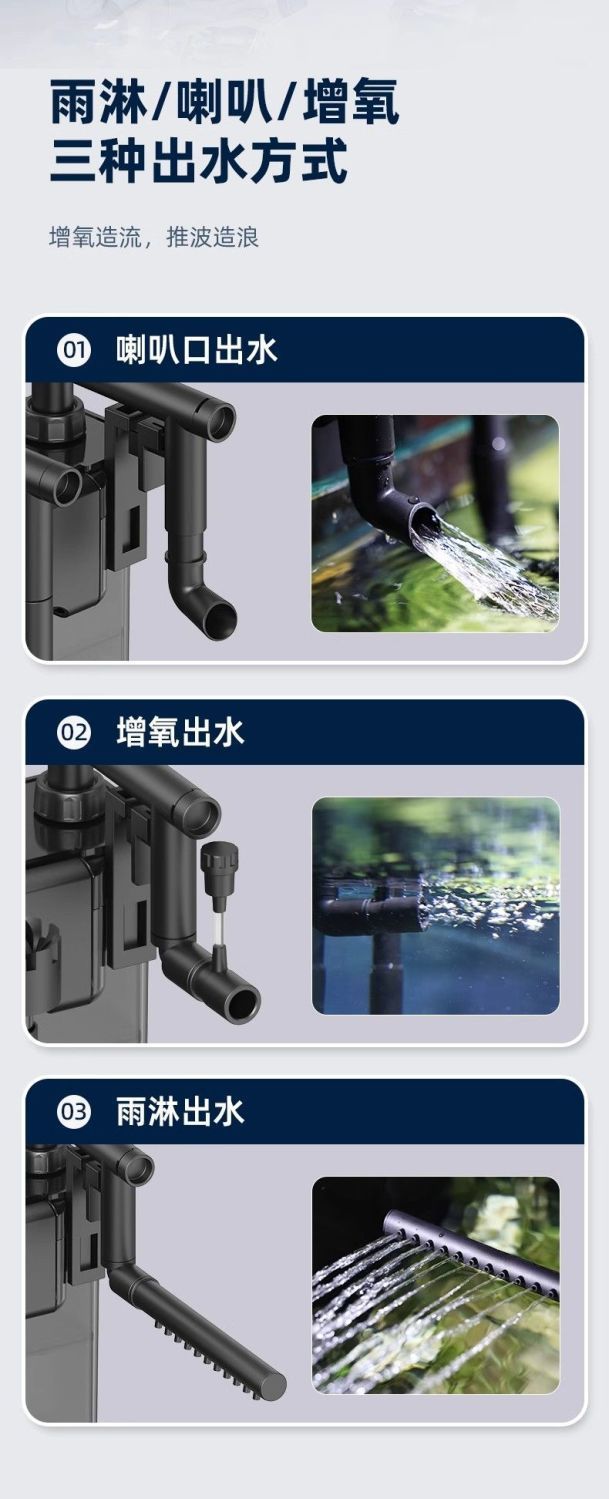 雨淋/喇叭/增氧
三种出水方式

增氧造流，推波造浪

01 喇叭口出水

02 增氧出水

03 雨淋出水