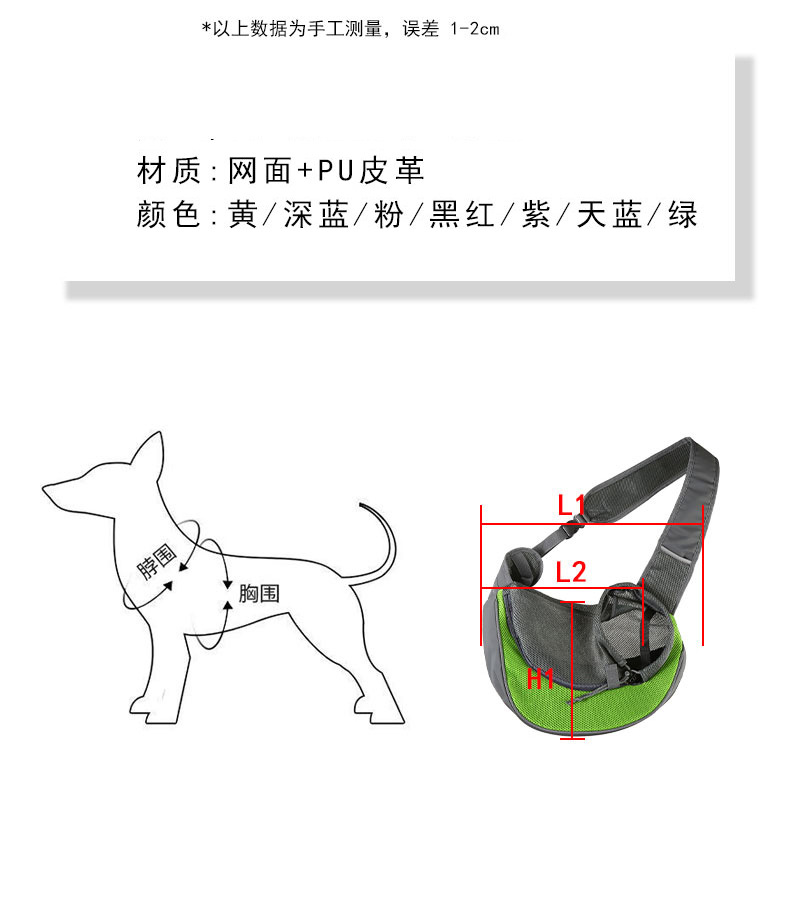 *以上数据为手工测量，误差 1-2cm

材质：网面+PU皮革
颜色：黄/深蓝/粉/黑红/紫/天蓝/绿

脖围
胸围

L1
L2
H1