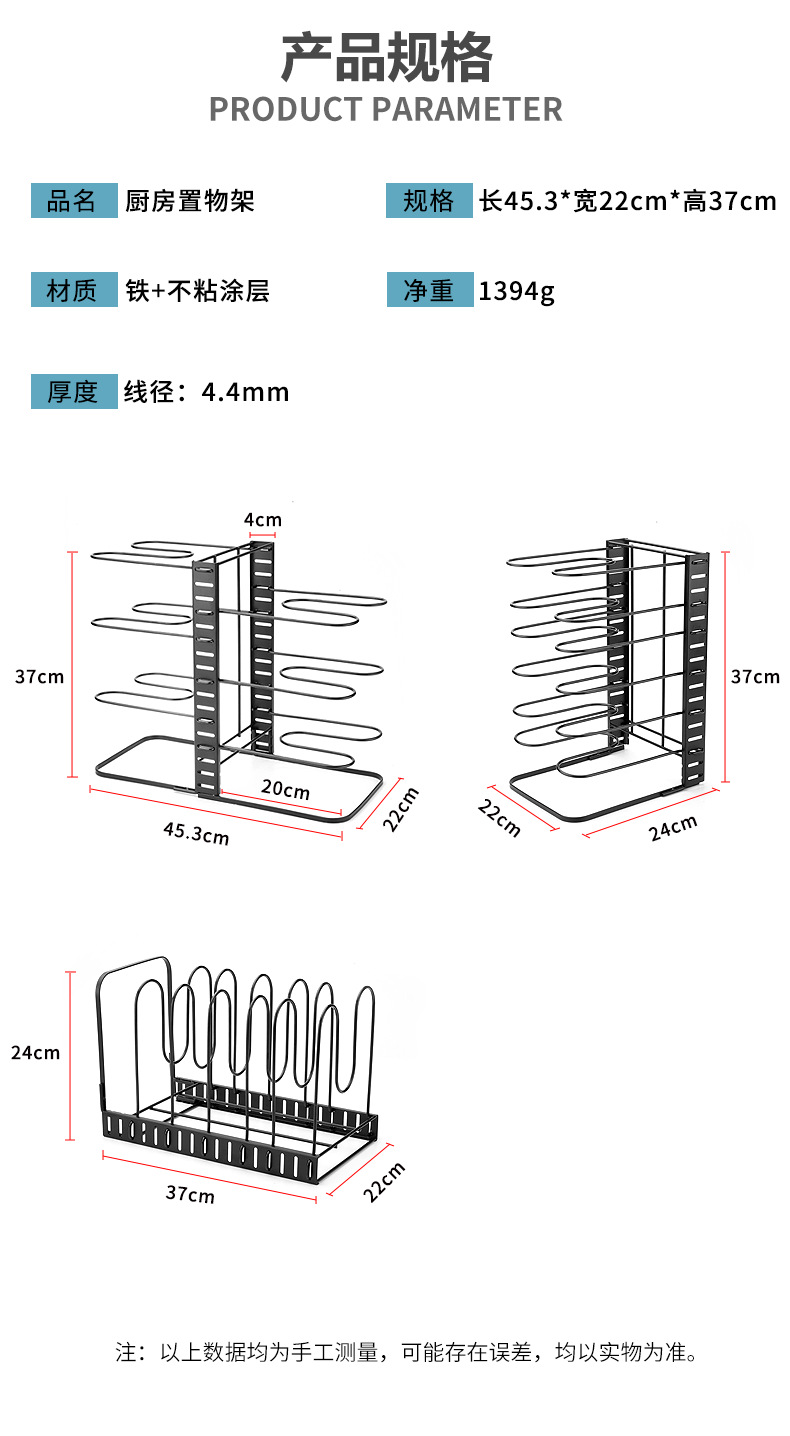 产品规格
PRODUCT PARAMETER

品名 厨房置物架

规格 长45.3*宽22cm*高37cm

材质 铁+不粘涂层

净重 1394g

厚度 线径：4.4mm

4cm
37cm
20cm
45.3cm
22cm

37cm
22cm
24cm

24cm
37cm
22cm

注：以上数据均为手工测量，可能存在误差，均以实物为准。