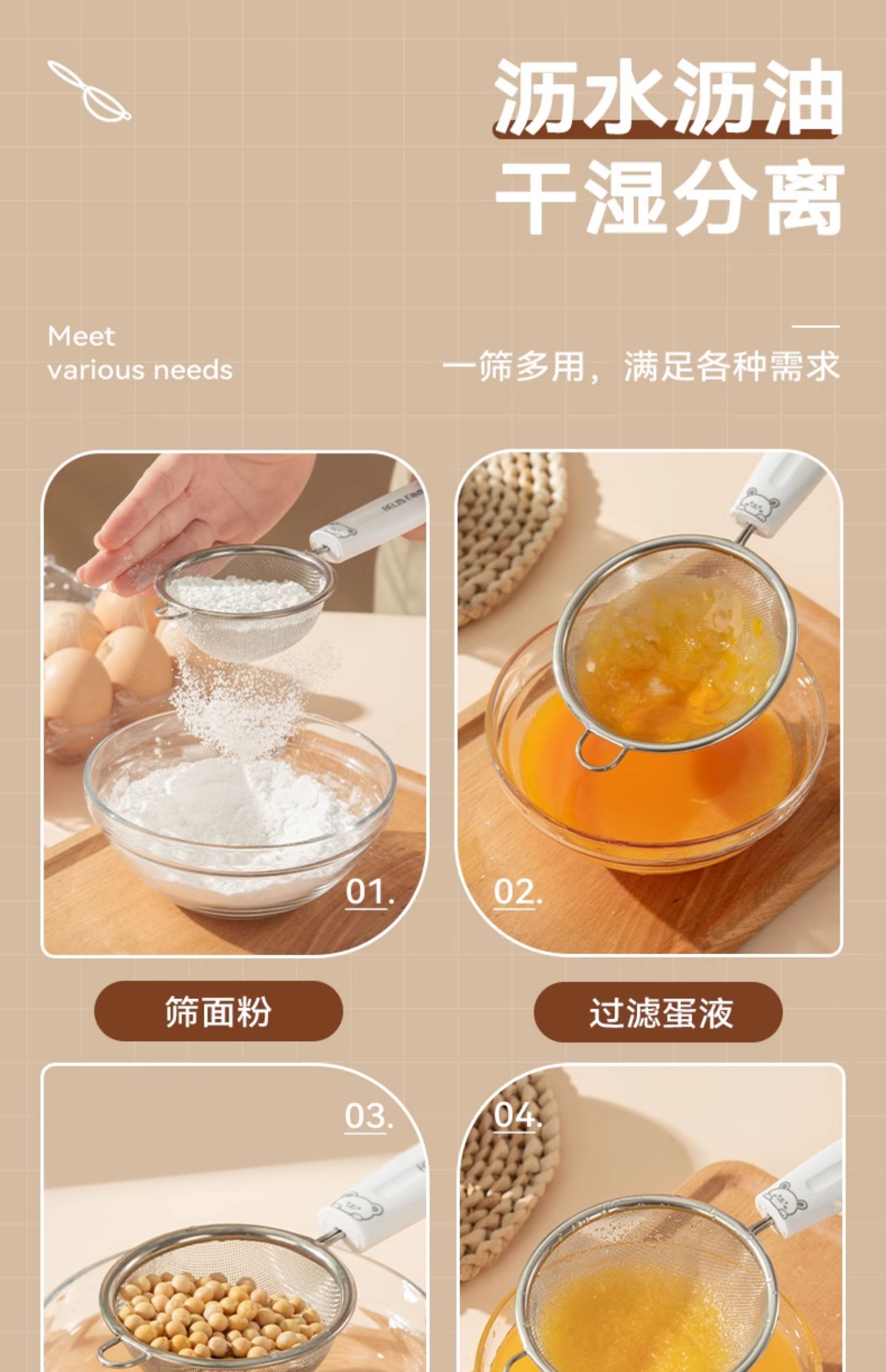 沥水沥油
干湿分离

Meet
various needs

一筛多用，满足各种需求

01.

02.

筛面粉

过滤蛋液

03.

04.