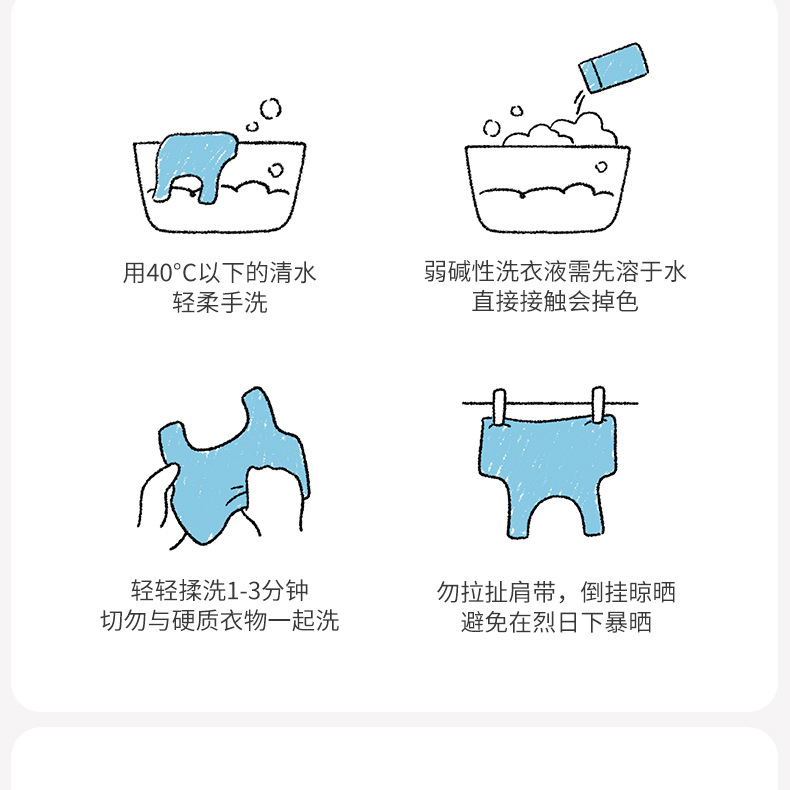 用40°C以下的清水
轻柔手洗

弱碱性洗衣液需先溶于水
直接接触会掉色

轻轻揉洗1-3分钟
切勿与硬质衣物一起洗

勿拉扯肩带，倒挂晾晒
避免在烈日下暴晒