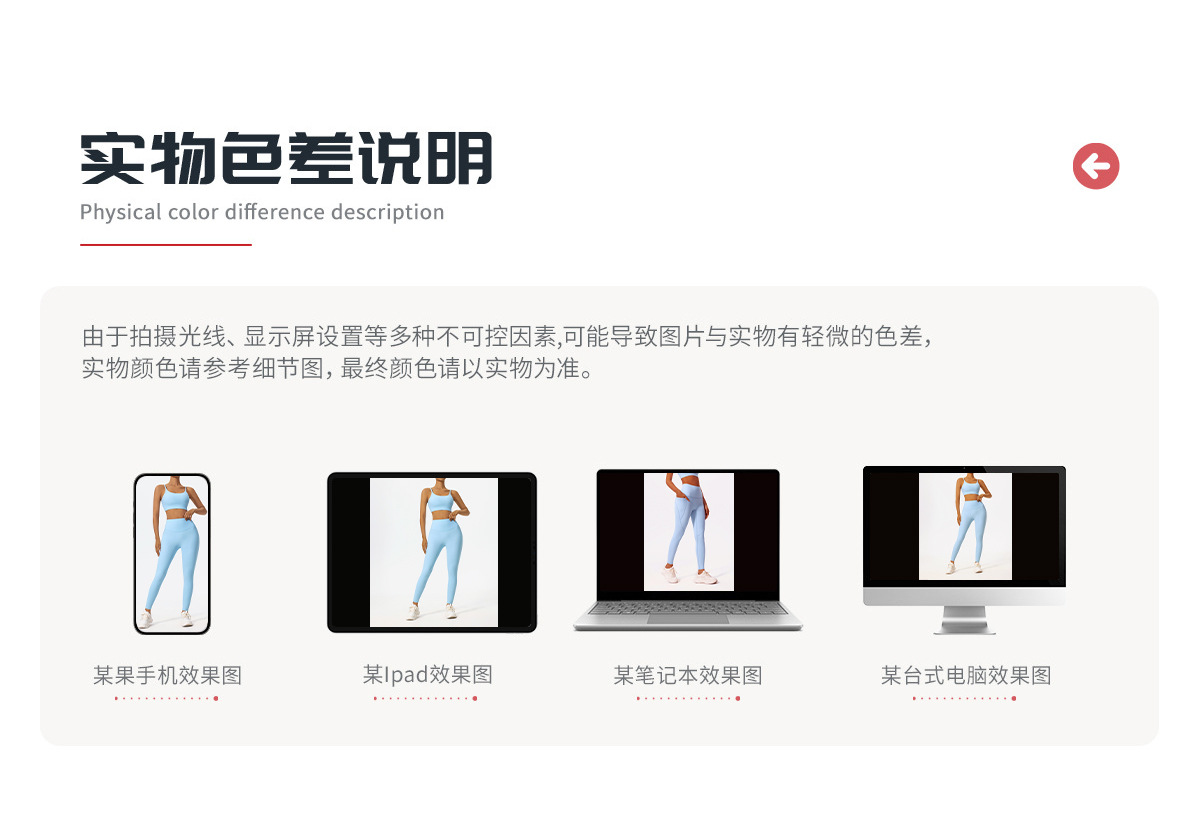 实物色差说明

Physical color difference description

由于拍摄光线、显示屏设置等多种不可控因素,可能导致图片与实物有轻微的色差,实物颜色请参考细节图,最终颜色请以实物为准。

某果手机效果图

某Ipad效果图

某笔记本效果图

某台式电脑效果图