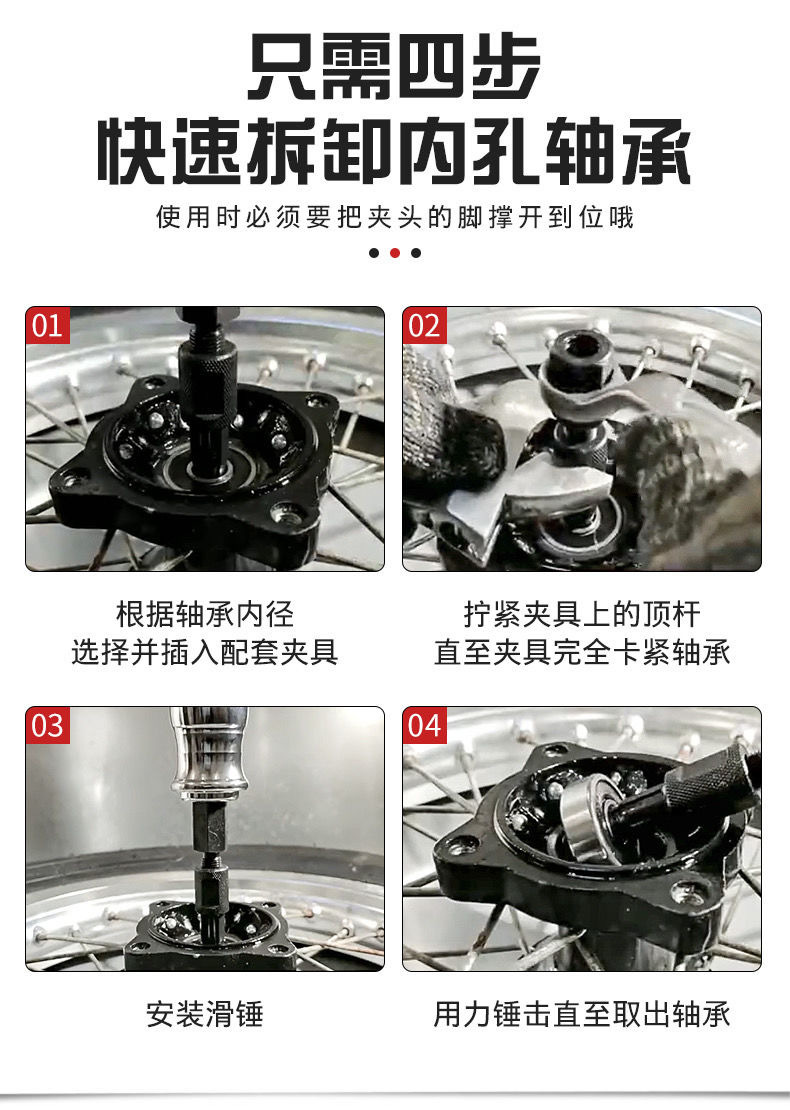 只需四步
快速拆卸内孔轴承

使用时必须要把夹头的脚撑开到位哦

01

根据轴承内径
选择并插入配套夹具

02

拧紧夹具上的顶杆
直至夹具完全卡紧轴承

03

安装滑锤

04

用力锤击直至取出轴承