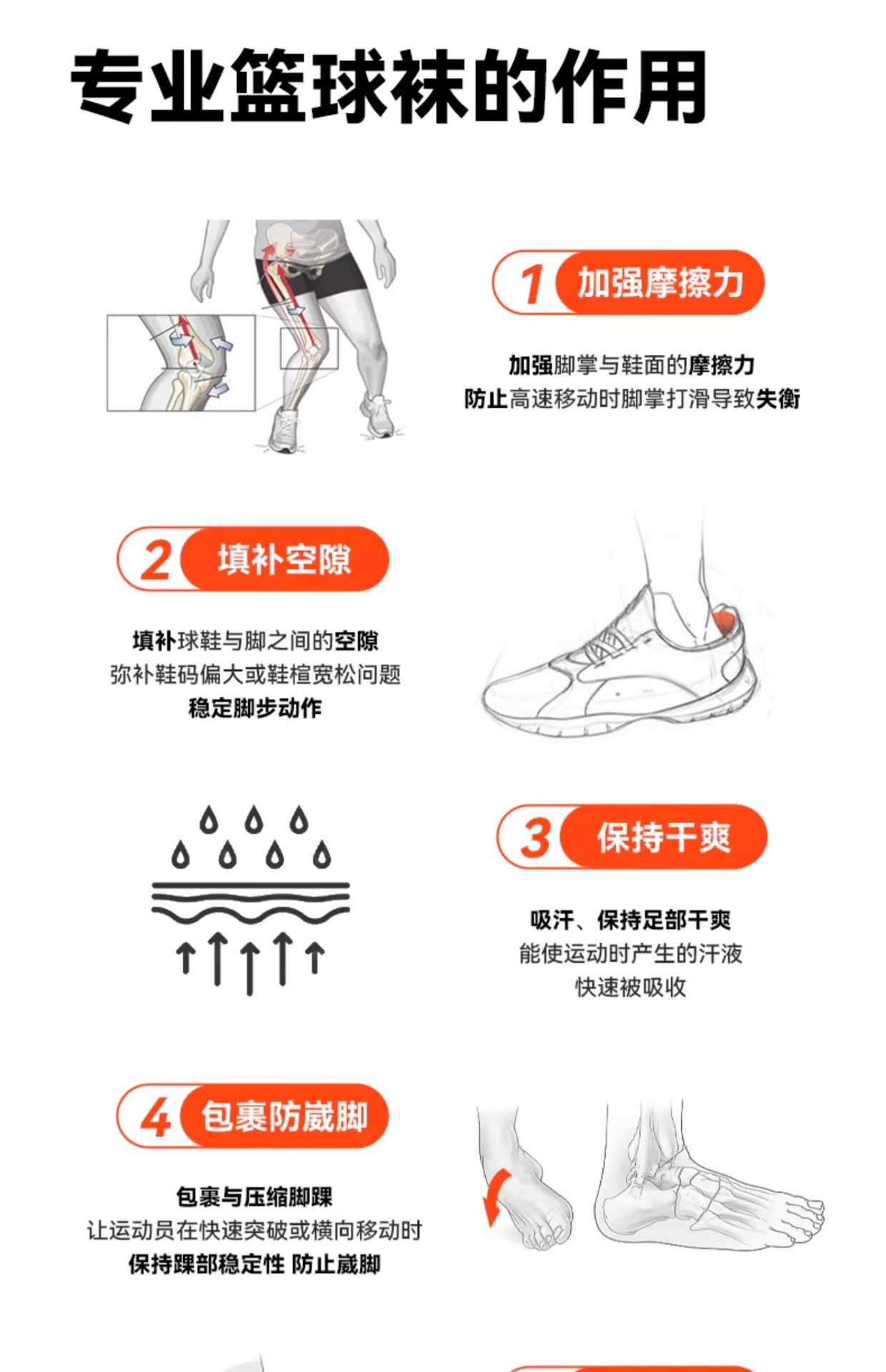 专业篮球袜的作用

1 加强摩擦力

加强脚掌与鞋面的摩擦力
防止高速移动时脚掌打滑导致失衡

2 填补空隙

填补球鞋与脚之间的空隙
弥补鞋码偏大或鞋楦宽松问题
稳定脚步动作

3 保持干爽

吸汗、保持足部干爽
能使运动时产生的汗液
快速被吸收

4 包裹防崴脚

包裹与压缩脚踝
让运动员在快速突破或横向移动时
保持踝部稳定性 防止崴脚