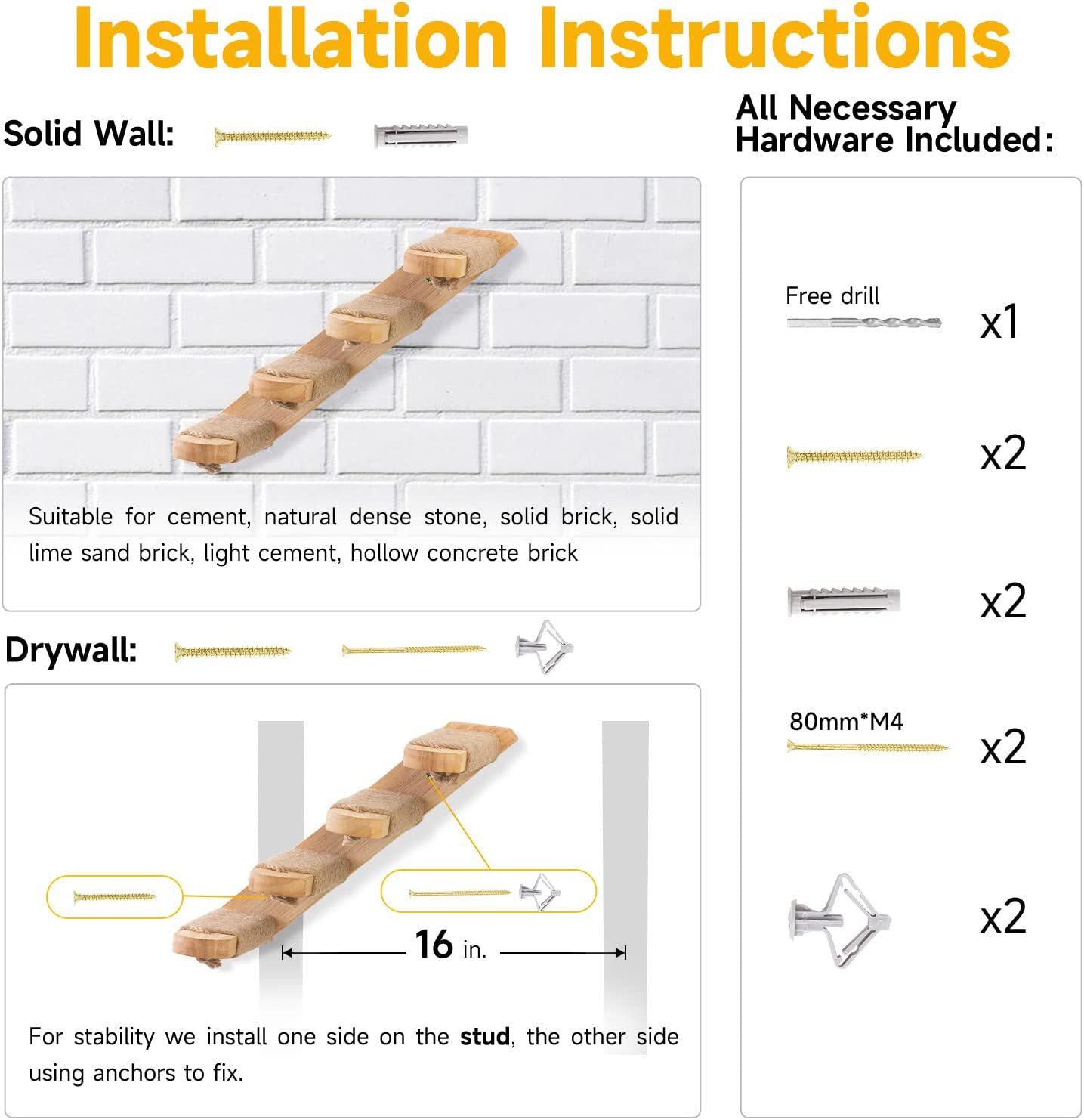 Installation Instructions

Solid Wall:

Suitable for cement, natural dense stone, solid brick, solid lime sand brick, light cement, hollow concrete brick

Drywall:

16 in.

For stability we install one side on the stud, the other side using anchors to fix.

All Necessary Hardware Included:

Free drill

x1

x2

x2

80mm*M4

x2

x2