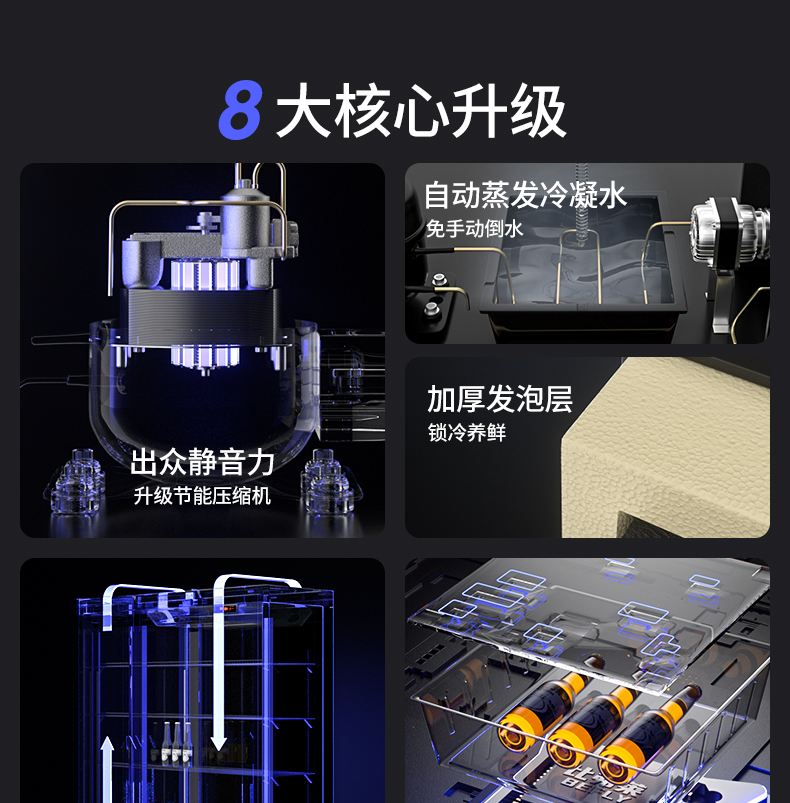 8 大核心升级

出众静音力
升级节能压缩机

自动蒸发冷凝水
免手动倒水

加厚发泡层
锁冷养鲜