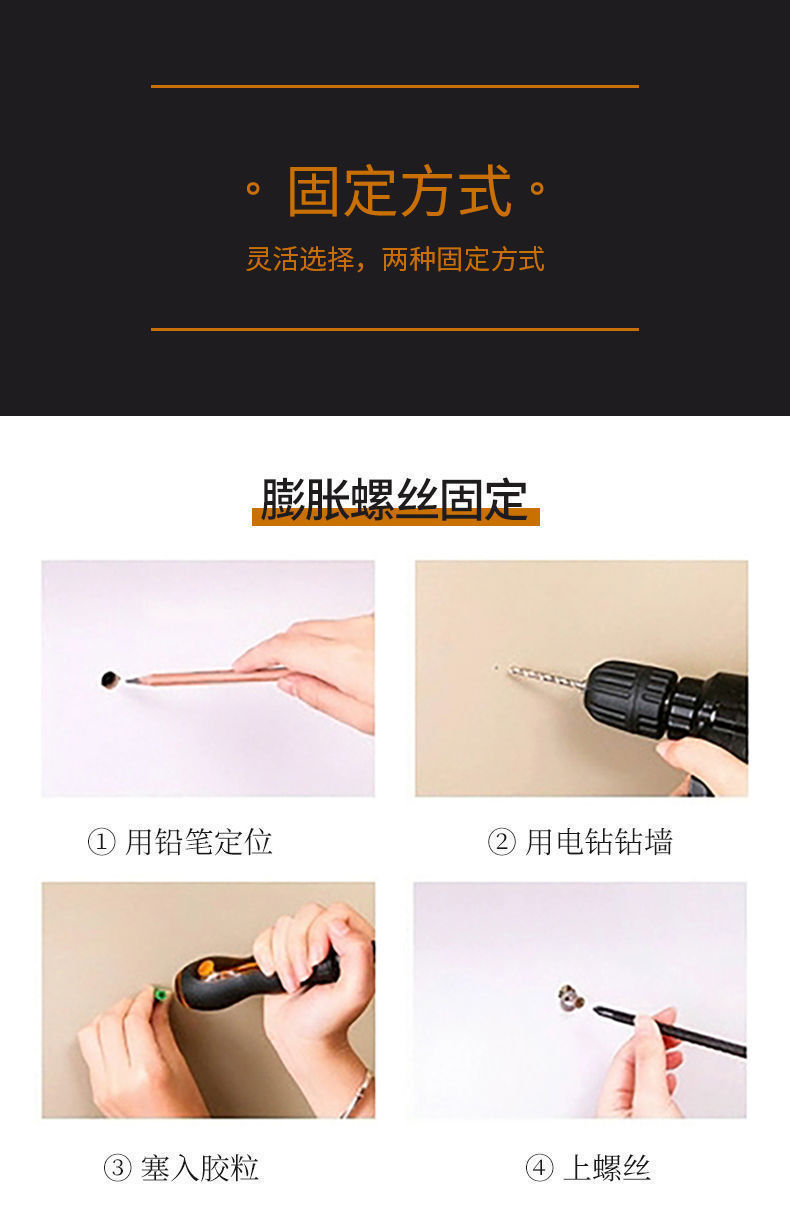 。固定方式。

灵活选择，两种固定方式

膨胀螺丝固定

① 用铅笔定位

② 用电钻钻墙

③ 塞入胶粒

④ 上螺丝