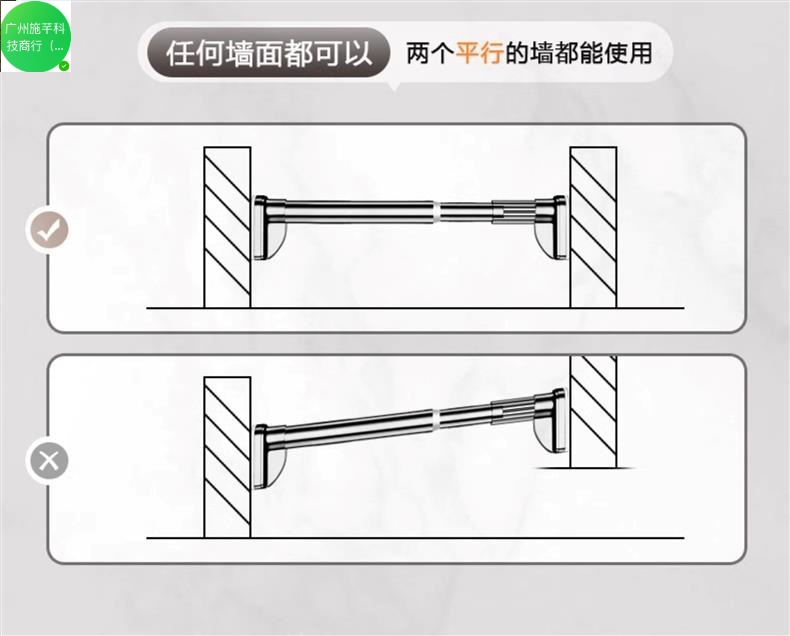 广州施芊科技商行（...

任何墙面都可以 两个平行的墙都能使用