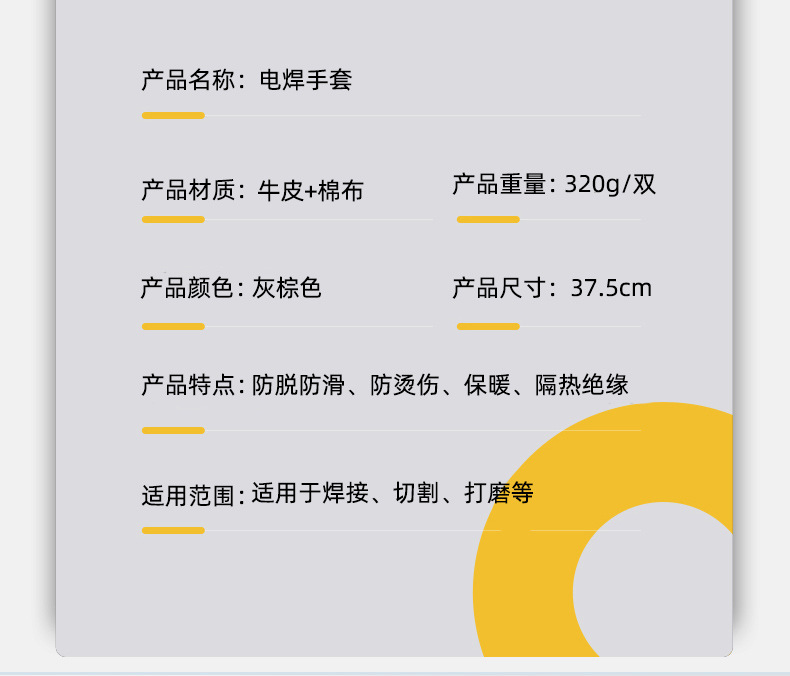 产品名称：电焊手套

产品材质：牛皮+棉布

产品重量：320g/双

产品颜色：灰棕色

产品尺寸：37.5cm

产品特点：防脱防滑、防烫伤、保暖、隔热绝缘

适用范围：适用于焊接、切割、打磨等