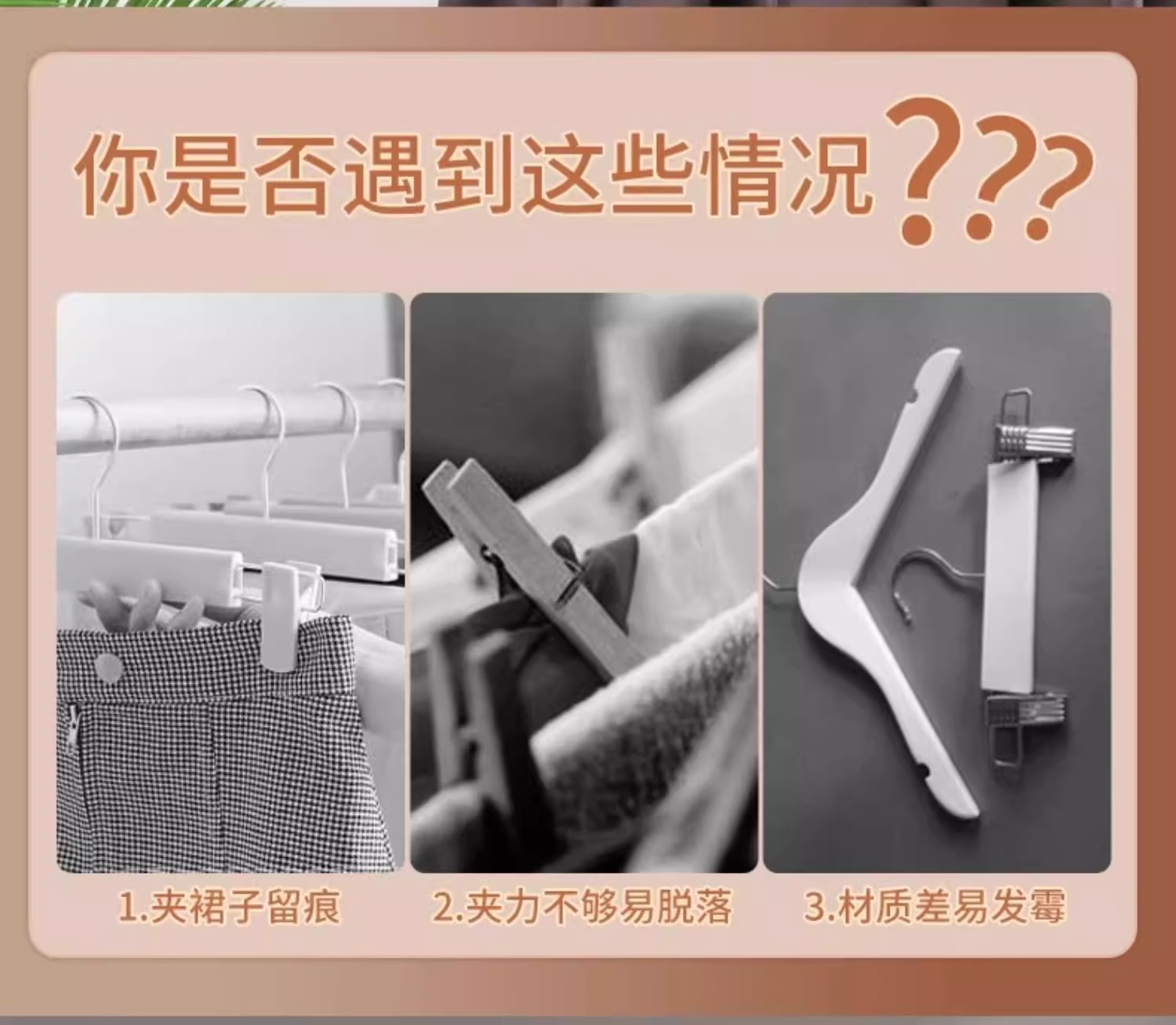 你是否遇到这些情况???

1.夹裙子留痕

2.夹力不够易脱落

3.材质差易发霉