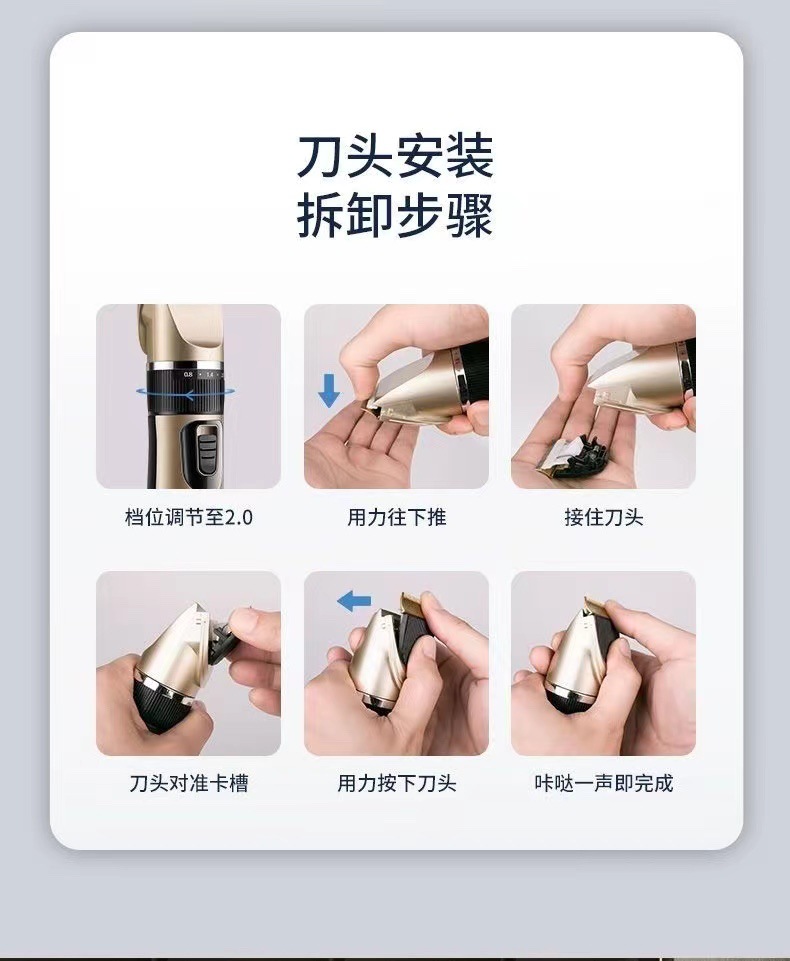 刀头安装
拆卸步骤

0.8 1.4

档位调节至2.0

用力往下推

接住刀头

刀头对准卡槽

用力按下刀头

咔哒一声即完成