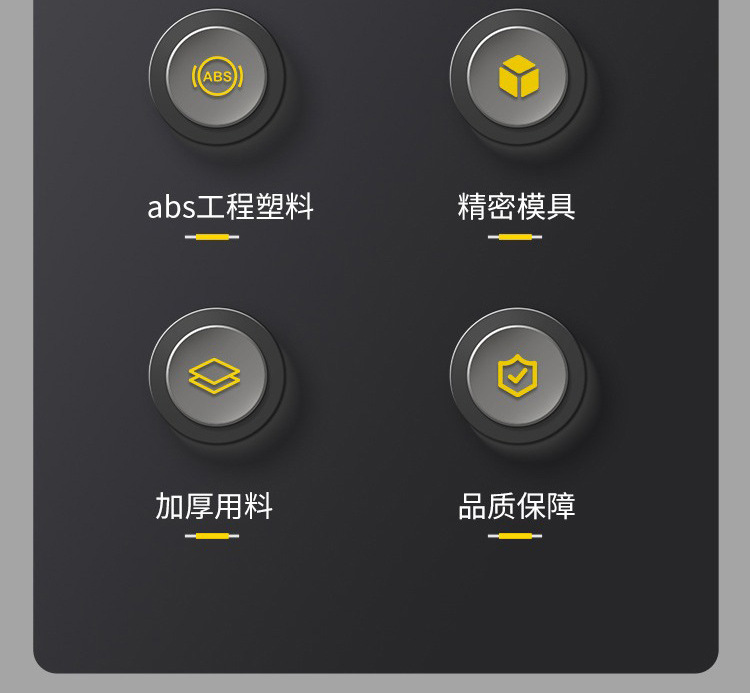 ABS

abs工程塑料

精密模具

加厚用料

品质保障