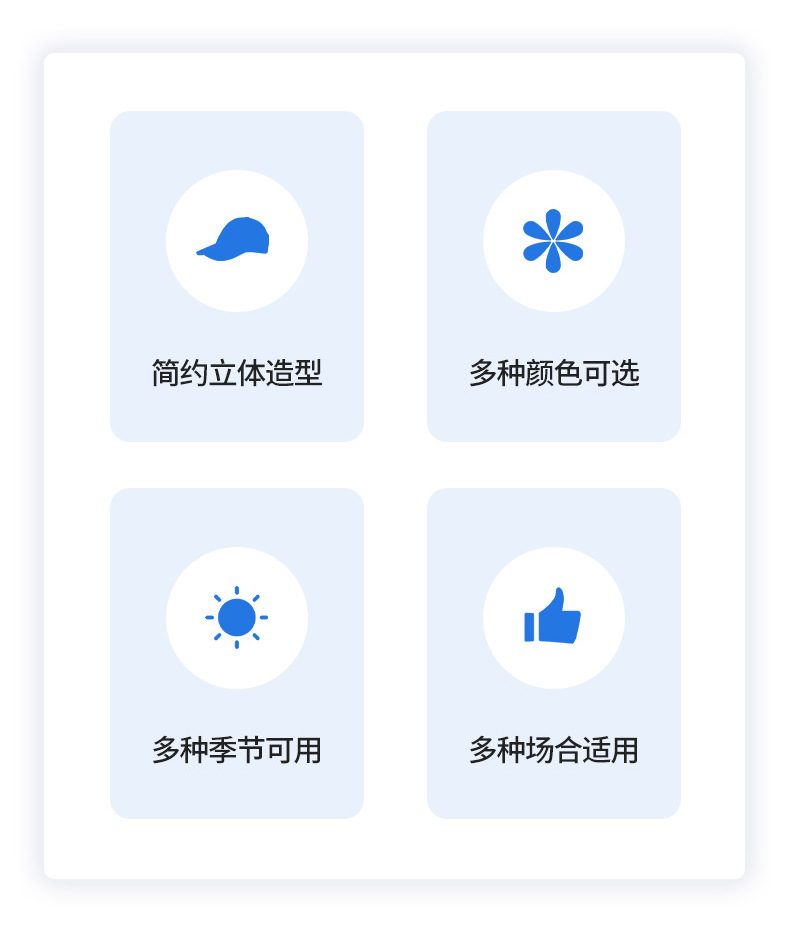 简约立体造型

多种颜色可选

多种季节可用

多种场合适用