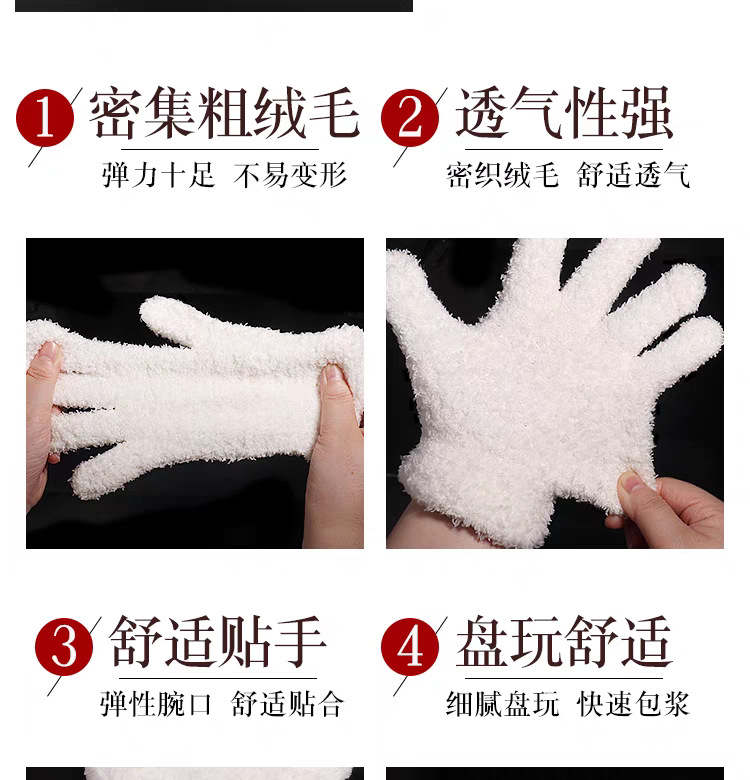 1 密集粗绒毛
弹力十足 不易变形

2 透气性强
密织绒毛 舒适透气

3 舒适贴手
弹性腕口 舒适贴合

4 盘玩舒适
细腻盘玩 快速包浆