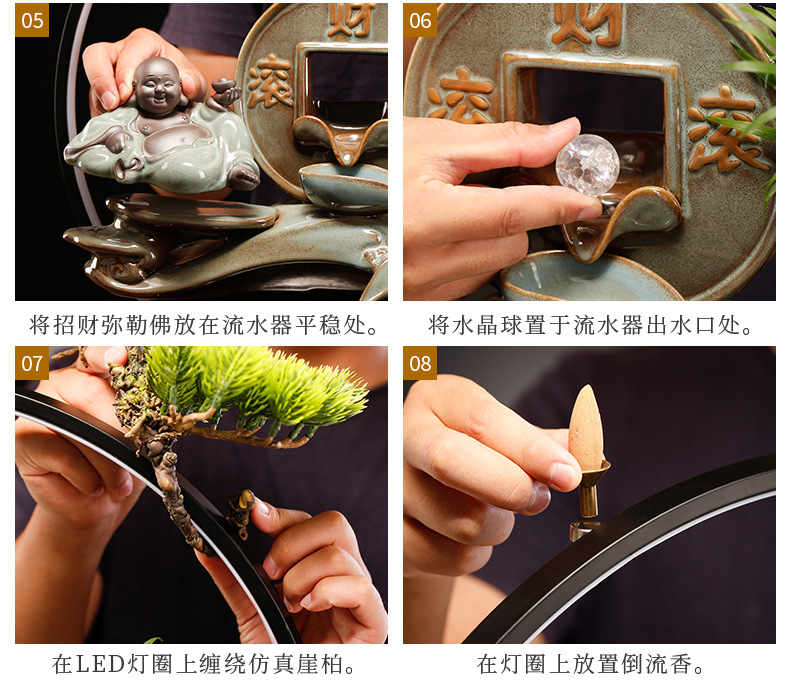 05

财

滚

将招财弥勒佛放在流水器平稳处。

06

财

滚

滚

将水晶球置于流水器出水口处。

07

在LED灯圈上缠绕仿真崖柏。

08

在灯圈上放置倒流香。