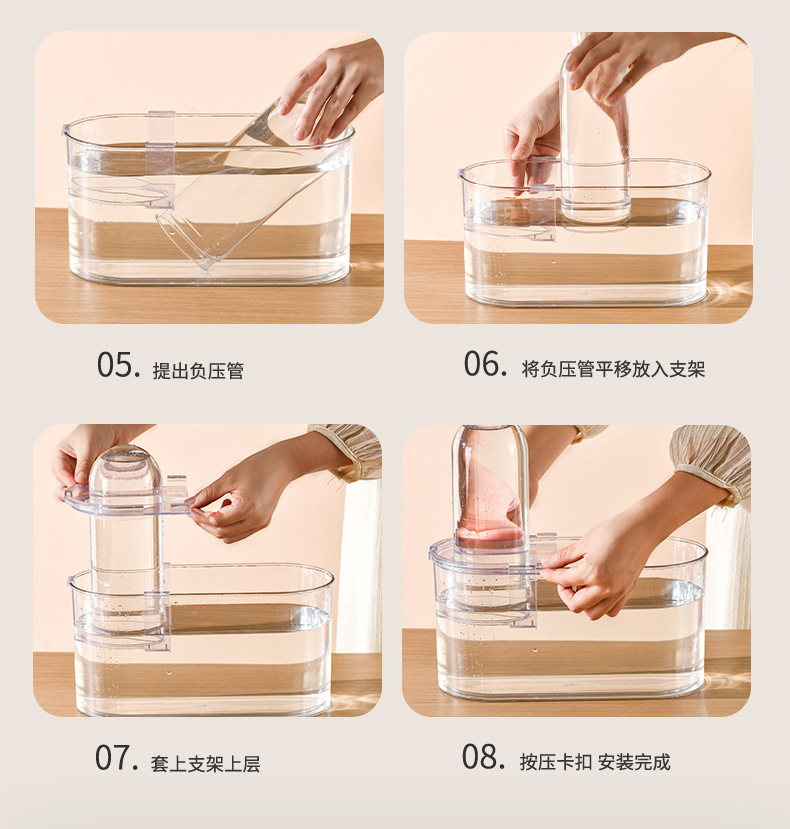 05. 提出负压管

06. 将负压管平移放入支架

07. 套上支架上层

08. 按压卡扣 安装完成