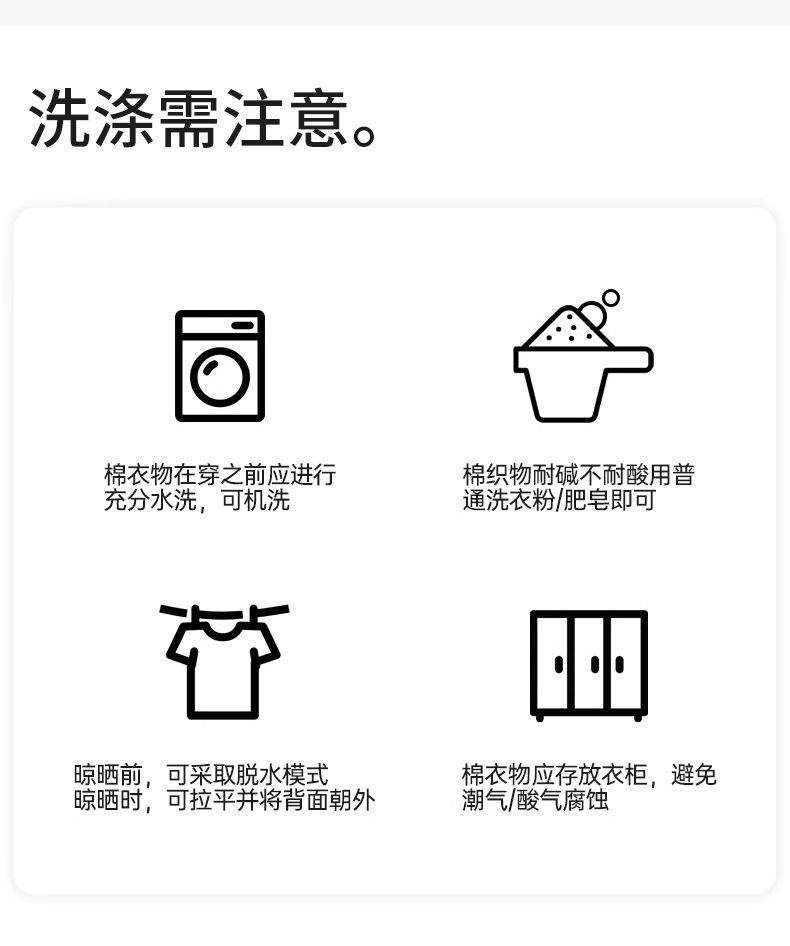 洗涤需注意。

棉衣物在穿之前应进行充分水洗，可机洗

棉织物耐碱不耐酸用普通洗衣粉/肥皂即可

晾晒前，可采取脱水模式
晾晒时，可拉平并将背面朝外

棉衣物应存放衣柜，避免潮气/酸气腐蚀