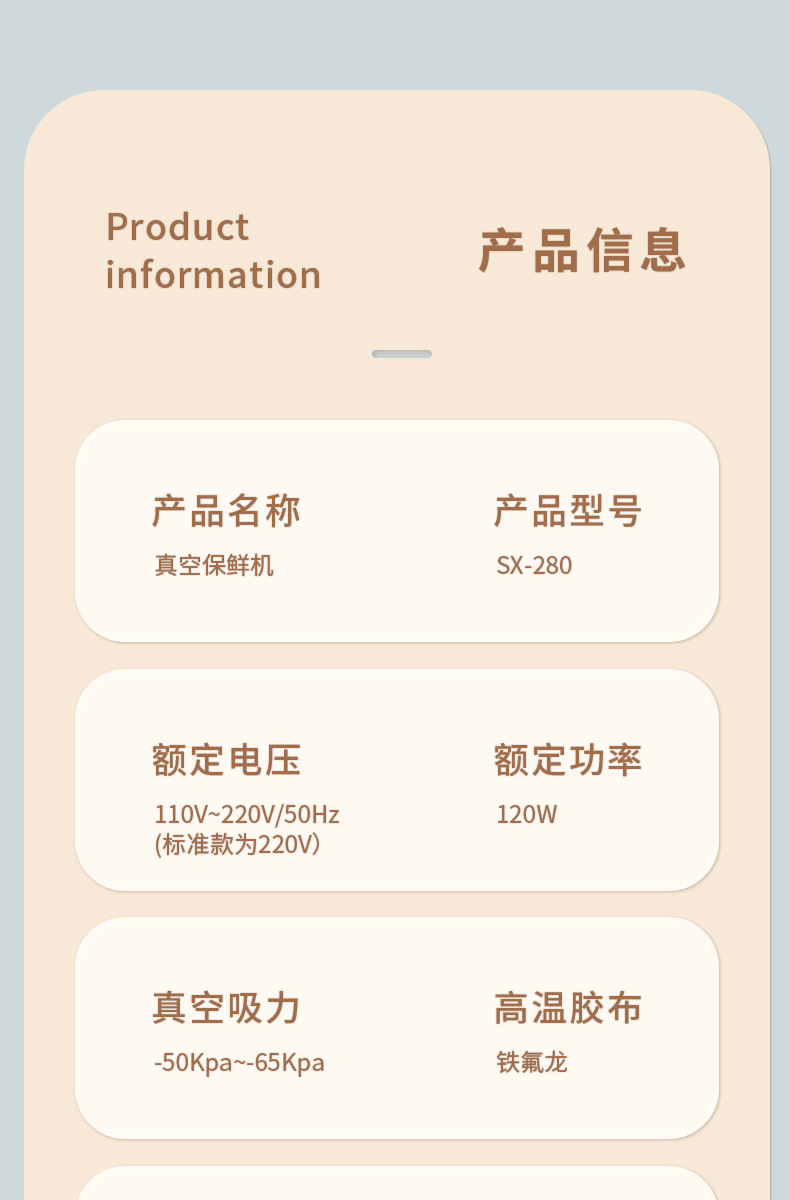 Product
information

产品信息

产品名称
真空保鲜机

产品型号
SX-280

额定电压
110V~220V/50Hz
(标准款为220V)

额定功率
120W

真空吸力
-50Kpa~-65Kpa

高温胶布
铁氟龙