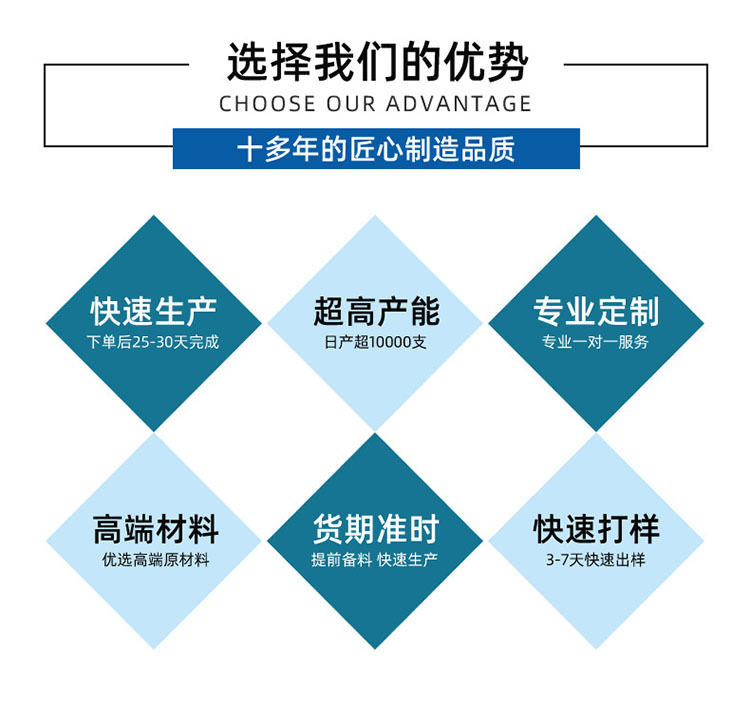 选择我们的优势

CHOOSE OUR ADVANTAGE

十多年的匠心制造品质

快速生产

下单后25-30天完成

超高产能

日产超10000支

专业定制

专业一对一服务

高端材料

优选高端原材料

货期准时

提前备料 快速生产

快速打样

3-7天快速出样