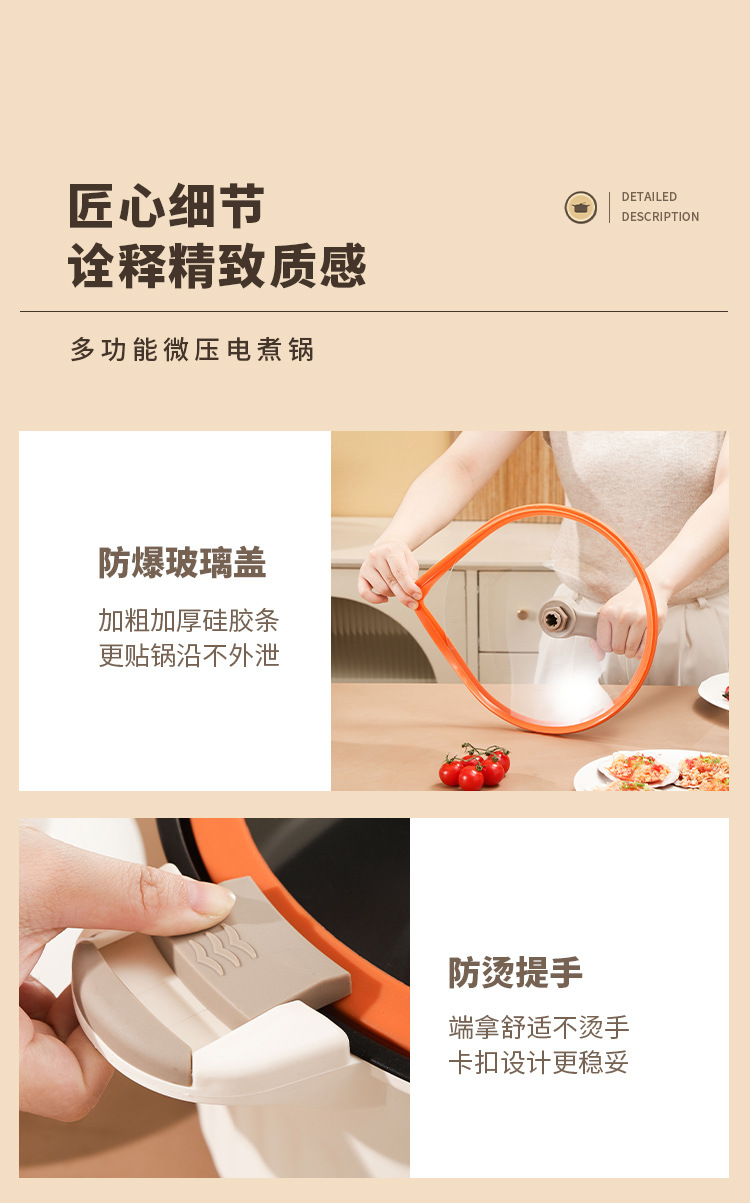 匠心细节
诠释精致质感

DETAILED
DESCRIPTION

多功能微压电煮锅

防爆玻璃盖

加粗加厚硅胶条
更贴锅沿不外泄

防烫提手

端拿舒适不烫手
卡扣设计更稳妥