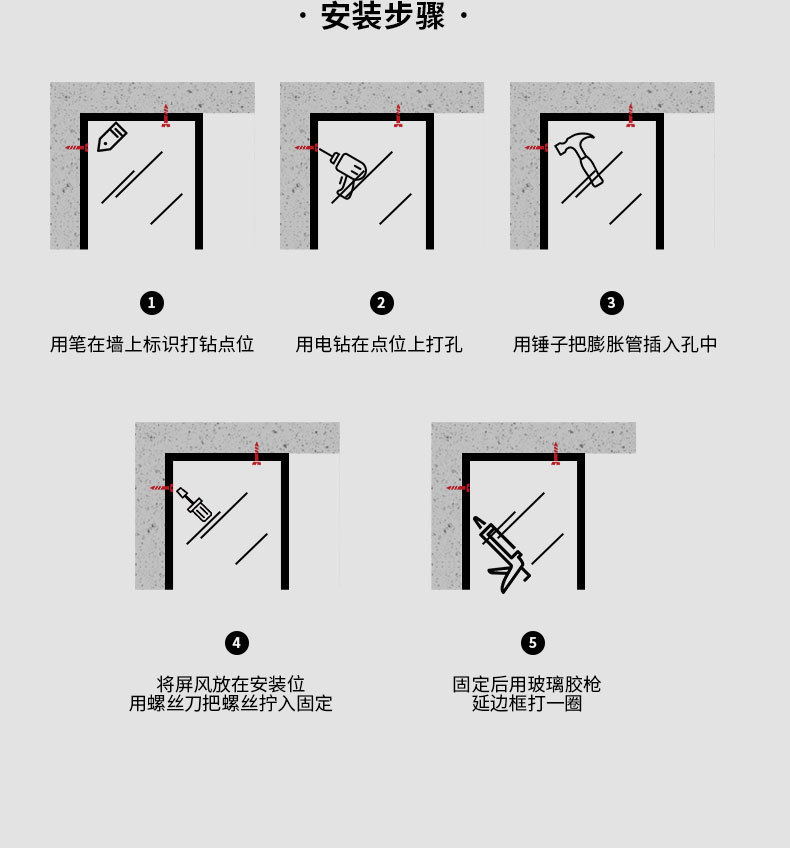 · 安装步骤 ·

1
用笔在墙上标识打钻点位

2
用电钻在点位上打孔

3
用锤子把膨胀管插入孔中

4
将屏风放在安装位
用螺丝刀把螺丝拧入固定

5
固定后用玻璃胶枪
延边框打一圈