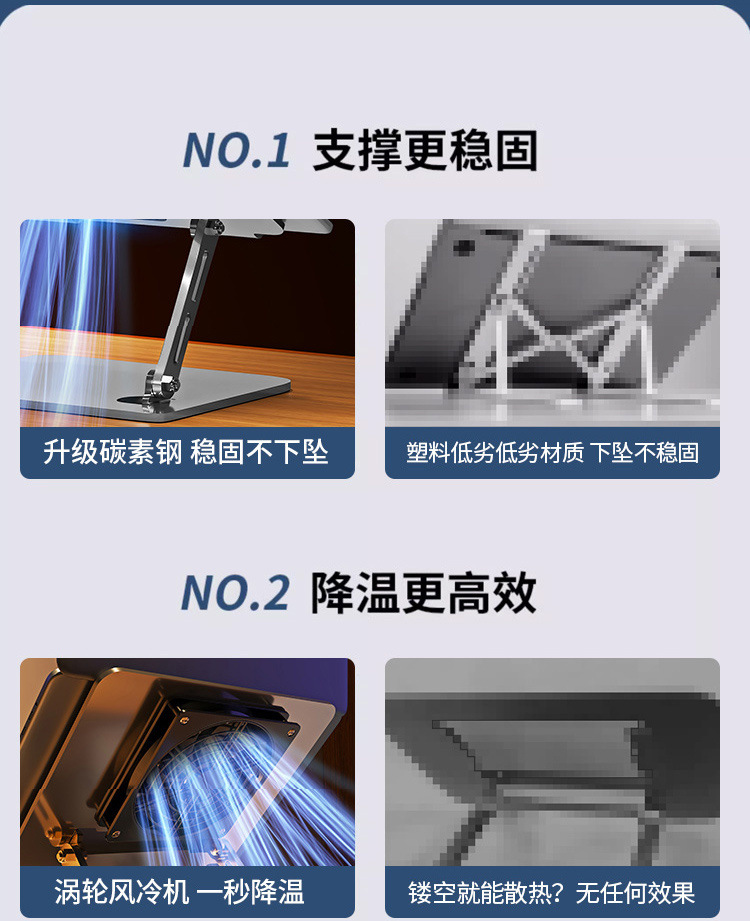 NO.1 支撑更稳固

升级碳素钢 稳固不下坠

塑料低劣低劣材质 下坠不稳固

NO.2 降温更高效

涡轮风冷机 一秒降温

镂空就能散热？无任何效果