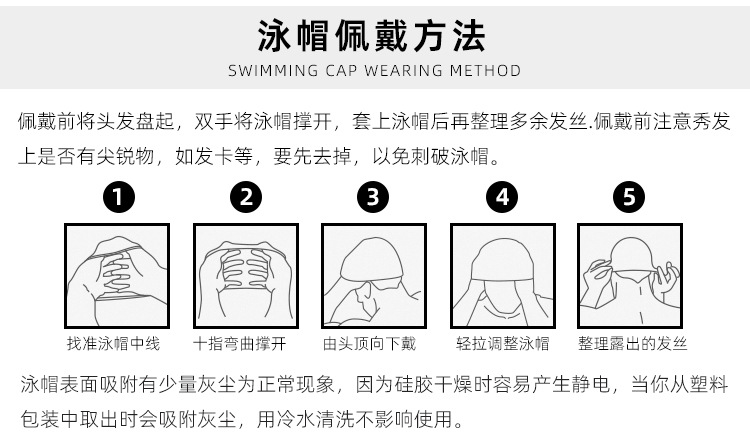 泳帽佩戴方法
SWIMMING CAP WEARING METHOD

佩戴前将头发盘起，双手将泳帽撑开，套上泳帽后再整理多余发丝.佩戴前注意秀发上是否有尖锐物，如发卡等，要先去掉，以免刺破泳帽。

1
找准泳帽中线

2
十指弯曲撑开

3
由头顶向下戴

4
轻拉调整泳帽

5
整理露出的发丝

泳帽表面吸附有少量灰尘为正常现象，因为硅胶干燥时容易产生静电，当你从塑料包装中取出时会吸附灰尘，用冷水清洗不影响使用。