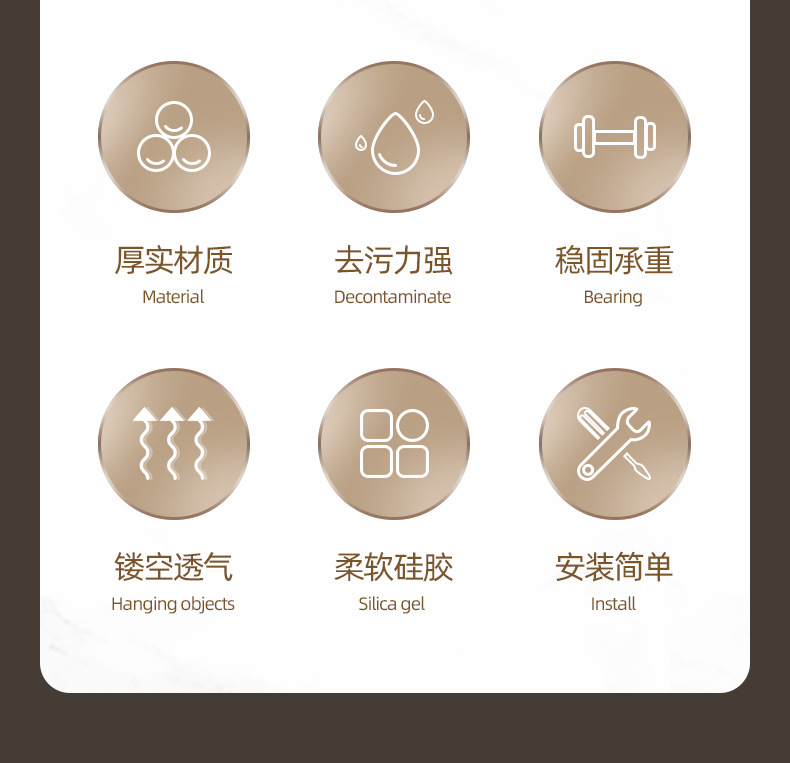 厚实材质
Material

去污力强
Decontaminate

稳固承重
Bearing

镂空透气
Hanging objects

柔软硅胶
Silica gel

安装简单
Install