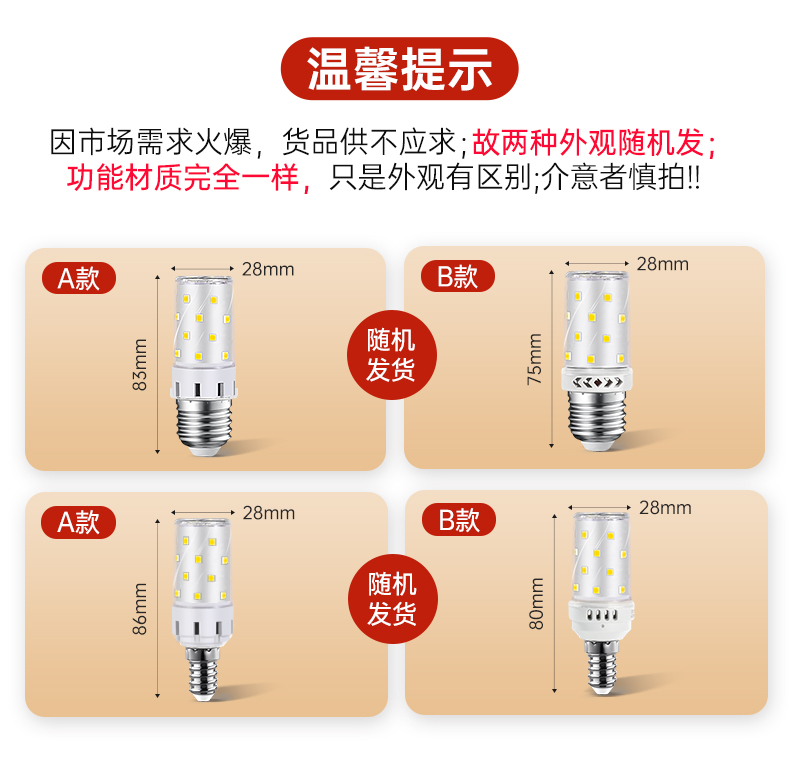 温馨提示

因市场需求火爆，货品供不应求;故两种外观随机发;功能材质完全一样，只是外观有区别;介意者慎拍!!

A款
28mm
83mm

随机发货

B款
28mm
75mm

A款
28mm
86mm

随机发货

B款
28mm
80mm