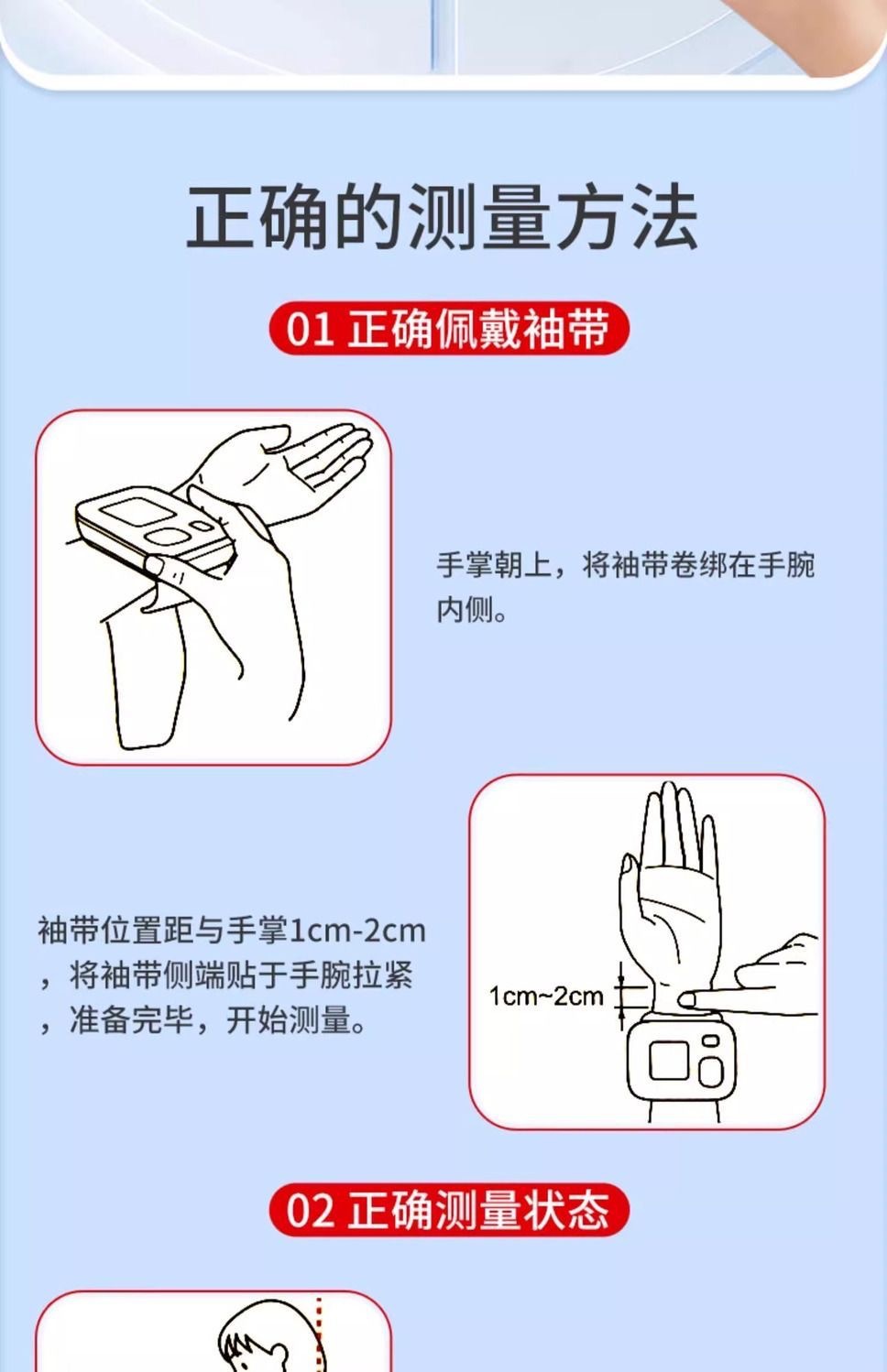 正确的测量方法

01 正确佩戴袖带

手掌朝上，将袖带卷绑在手腕内侧。

袖带位置距与手掌1cm-2cm，将袖带侧端贴于手腕拉紧，准备完毕，开始测量。

1cm~2cm

02 正确测量状态