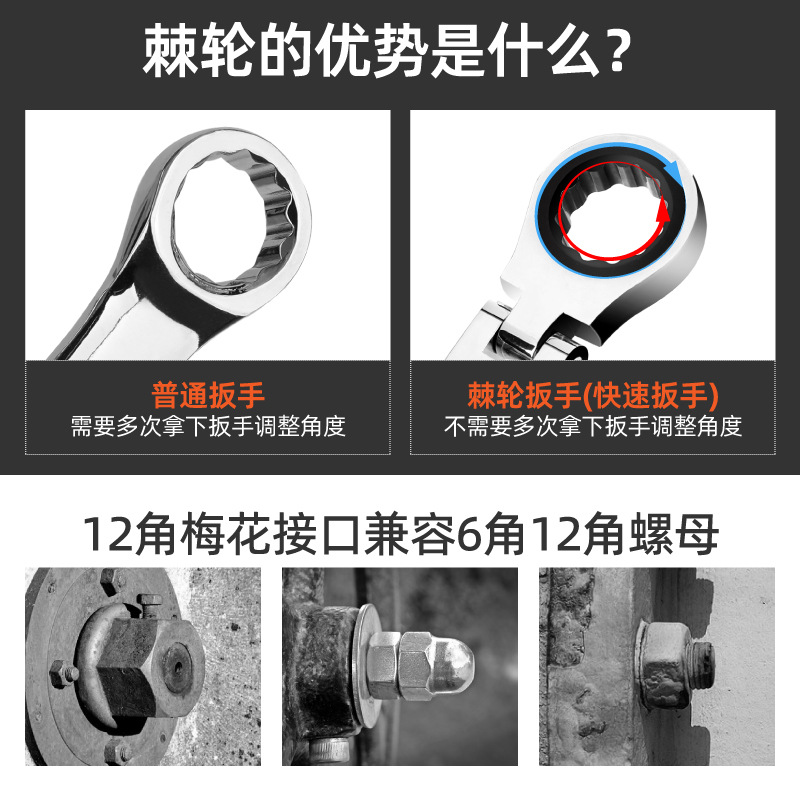 棘轮的优势是什么？

普通扳手
需要多次拿下扳手调整角度

棘轮扳手(快速扳手)
不需要多次拿下扳手调整角度

12角梅花接口兼容6角12角螺母