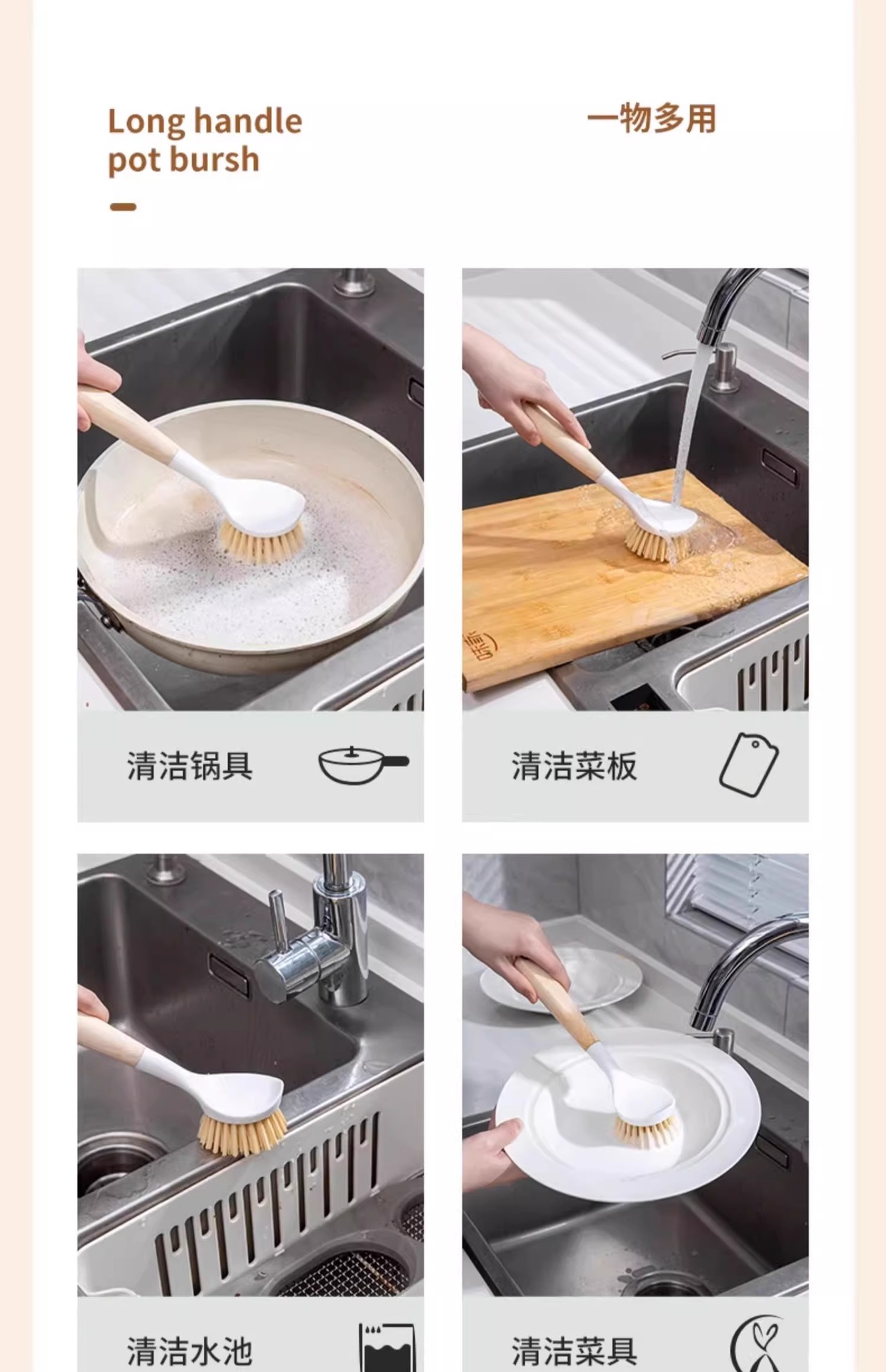 Long handle pot bursh

一物多用

清洁锅具

清洁菜板

清洁水池

清洁菜具