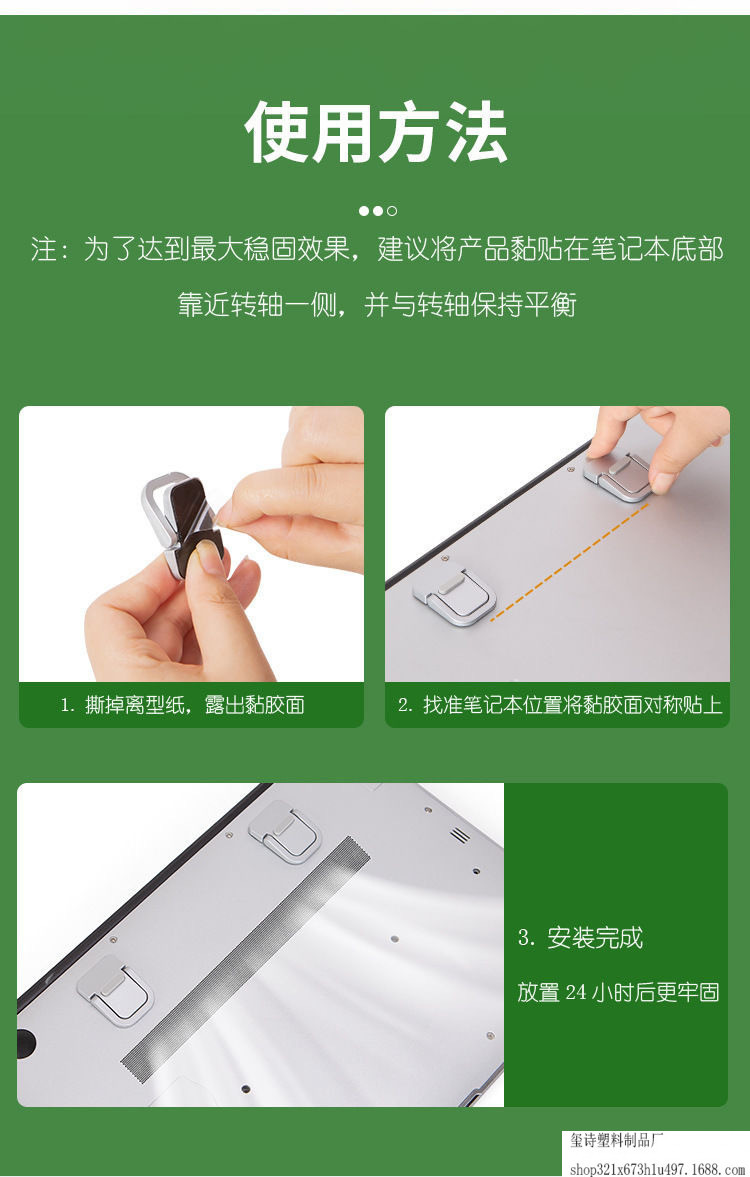 使用方法

注：为了达到最大稳固效果，建议将产品黏贴在笔记本底部靠近转轴一侧，并与转轴保持平衡

1. 撕掉离型纸，露出黏胶面

2. 找准笔记本位置将黏胶面对称贴上

3. 安装完成

放置 24 小时后更牢固

玺诗塑料制品厂
shop321x673h1u497.1688.com