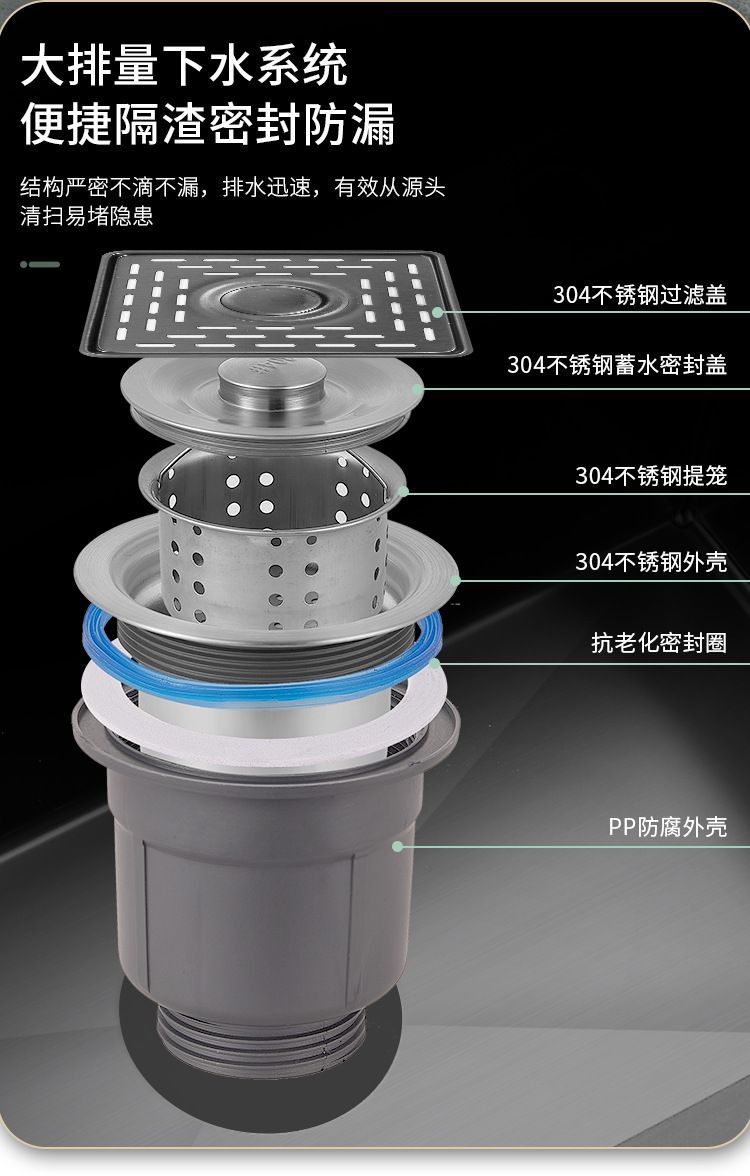 大排量下水系统
便捷隔渣密封防漏

结构严密不滴不漏，排水迅速，有效从源头清扫易堵隐患

304不锈钢过滤盖

304不锈钢蓄水密封盖

304不锈钢提笼

304不锈钢外壳

抗老化密封圈

PP防腐外壳