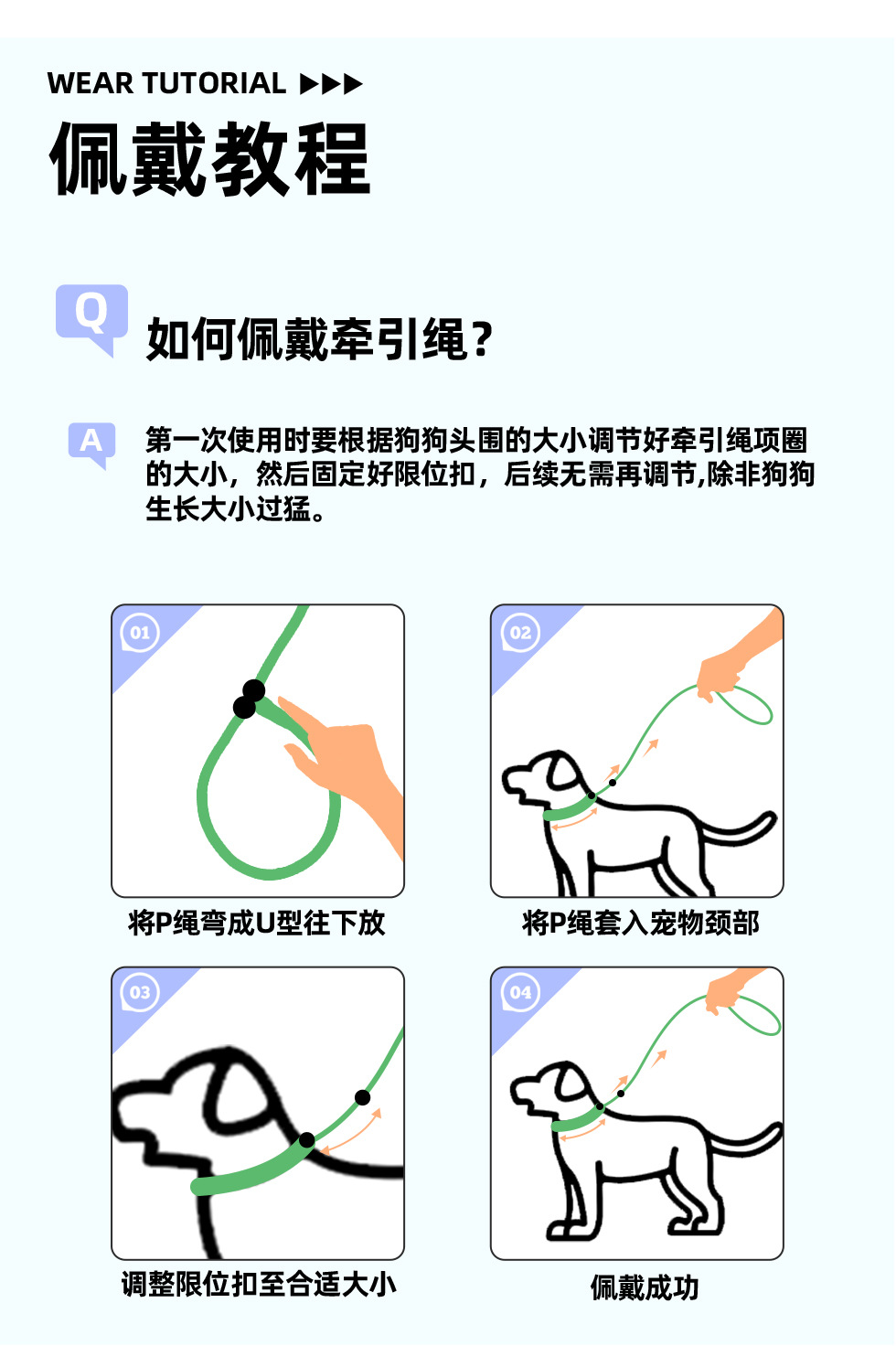 WEAR TUTORIAL ▶▶▶

佩戴教程

Q

如何佩戴牵引绳？

A

第一次使用时要根据狗狗头围的大小调节好牵引绳项圈的大小，然后固定好限位扣，后续无需再调节,除非狗狗生长大小过猛。

01

将P绳弯成U型往下放

02

将P绳套入宠物颈部

03

调整限位扣至合适大小

04

佩戴成功