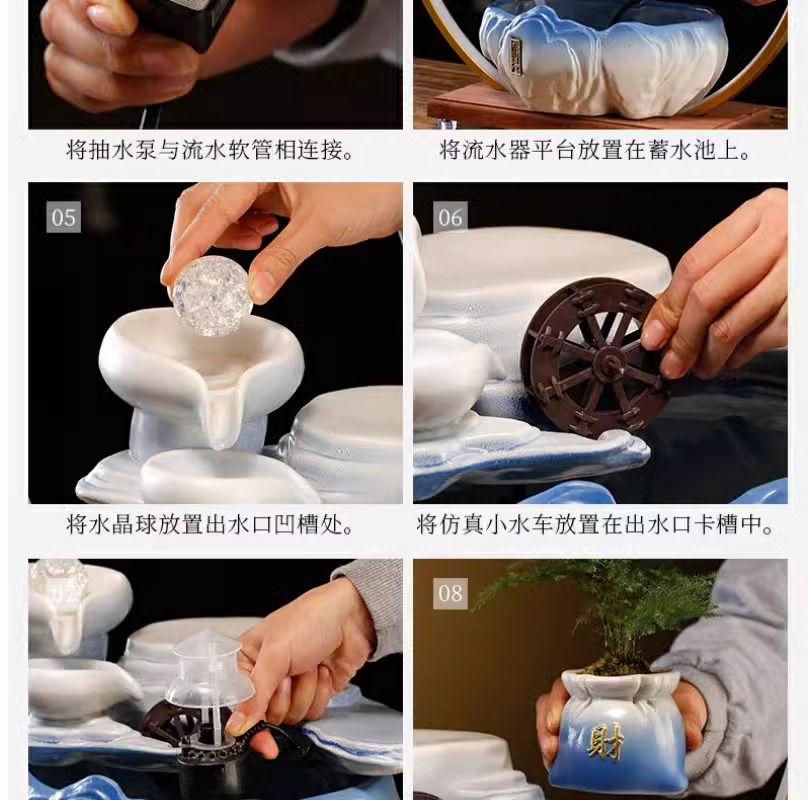 将抽水泵与流水软管相连接。

将流水器平台放置在蓄水池上。

05

将水晶球放置出水口凹槽处。

06

将仿真小水车放置在出水口卡槽中。

07

08

财