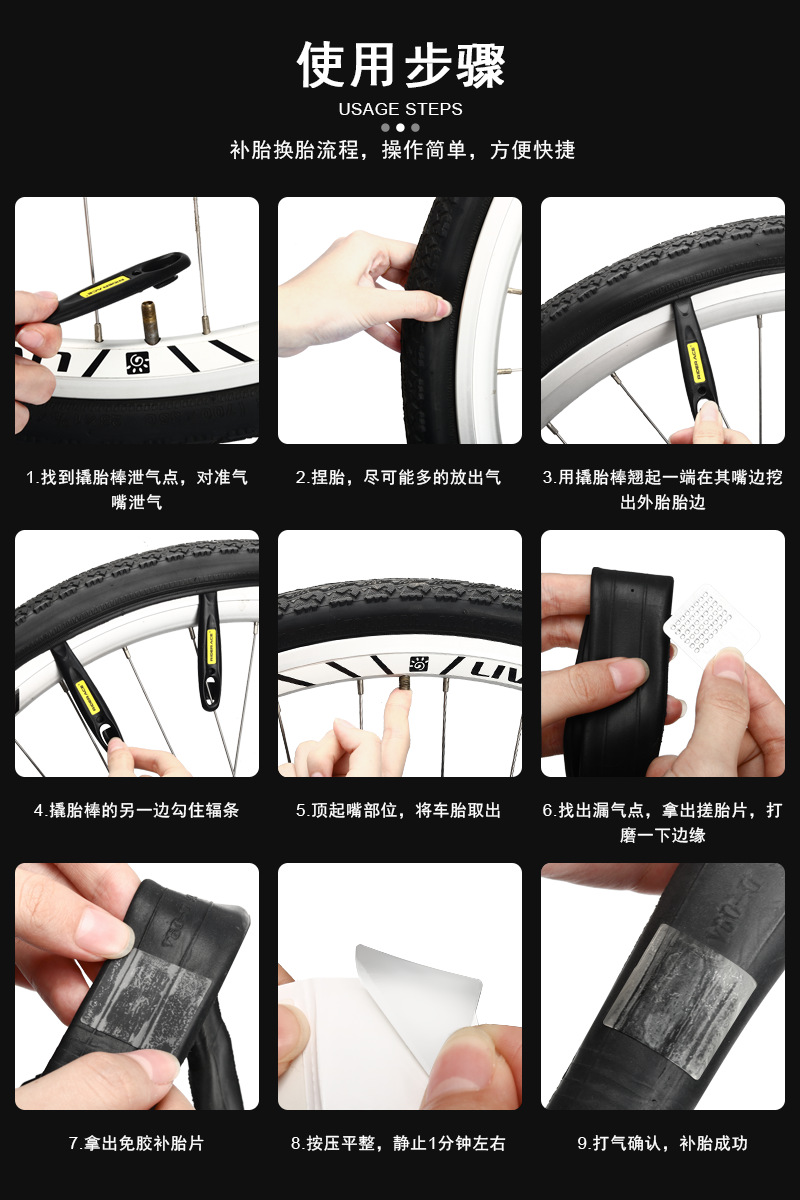 使用步骤

USAGE STEPS

补胎换胎流程，操作简单，方便快捷

1.找到撬胎棒泄气点，对准气嘴泄气

2.捏胎，尽可能多的放出气

3.用撬胎棒翘起一端在其嘴边挖出外胎胎边

4.撬胎棒的另一边勾住辐条

5.顶起嘴部位，将车胎取出

6.找出漏气点，拿出搓胎片，打磨一下边缘

7.拿出免胶补胎片

8.按压平整，静止1分钟左右

9.打气确认，补胎成功