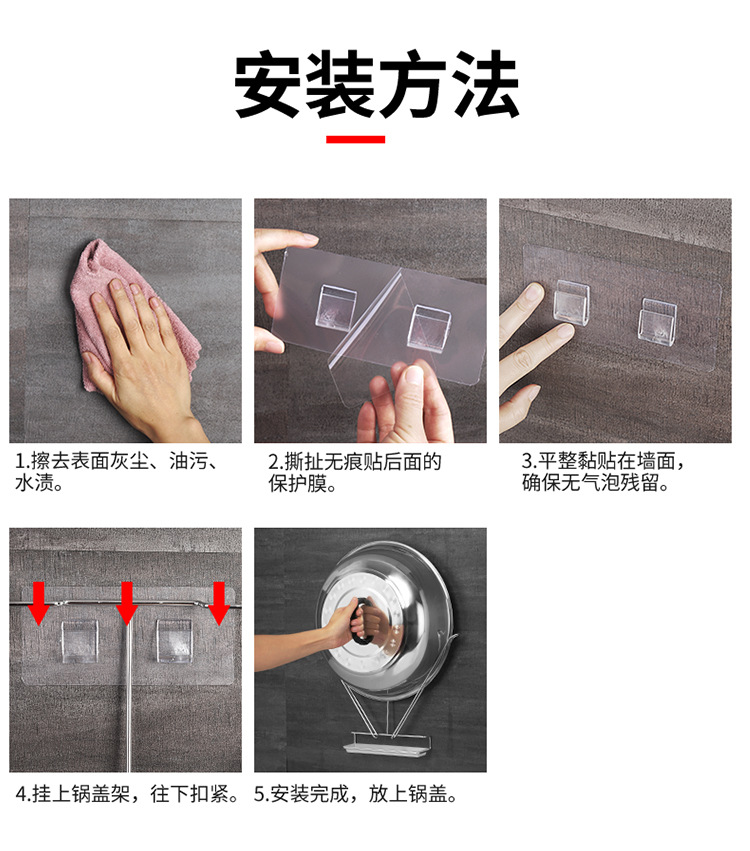 安装方法

1.擦去表面灰尘、油污、水渍。

2.撕扯无痕贴后面的保护膜。

3.平整黏贴在墙面，确保无气泡残留。

4.挂上锅盖架，往下扣紧。

5.安装完成，放上锅盖。