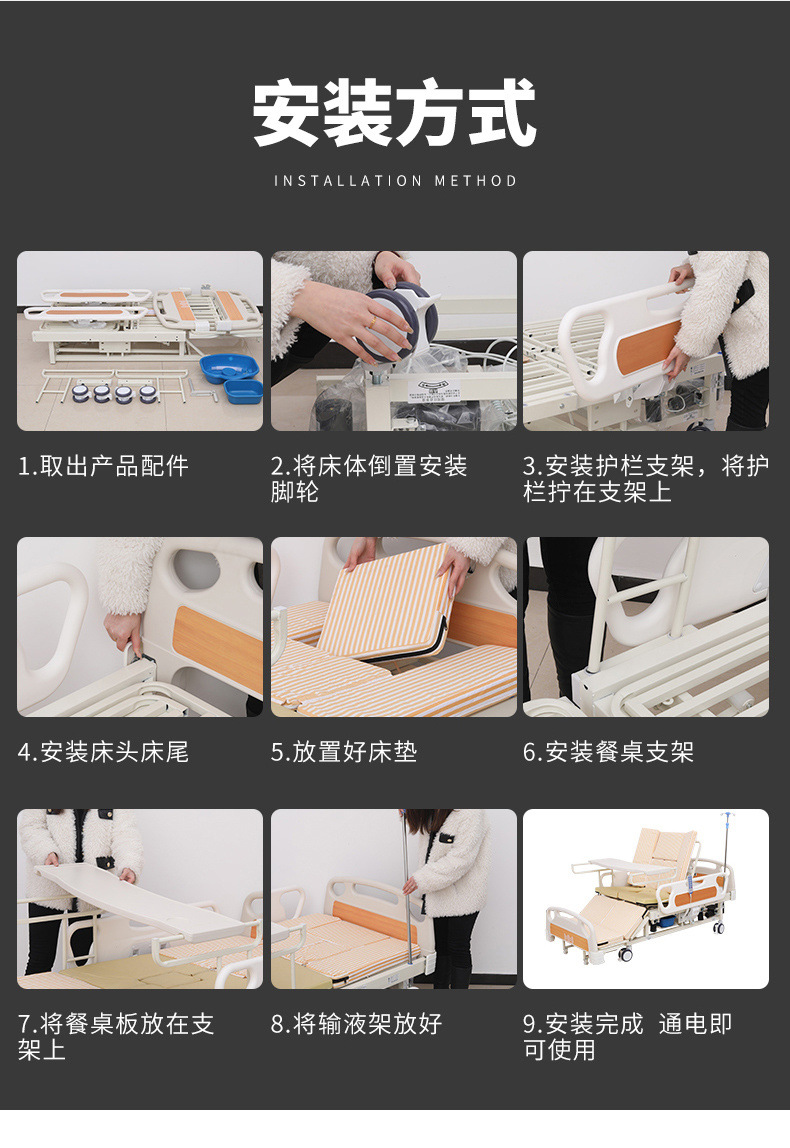 安装方式

INSTALLATION METHOD

1.取出产品配件

2.将床体倒置安装脚轮

3.安装护栏支架，将护栏拧在支架上

4.安装床头床尾

5.放置好床垫

6.安装餐桌支架

7.将餐桌板放在支架上

8.将输液架放好

9.安装完成 通电即可使用