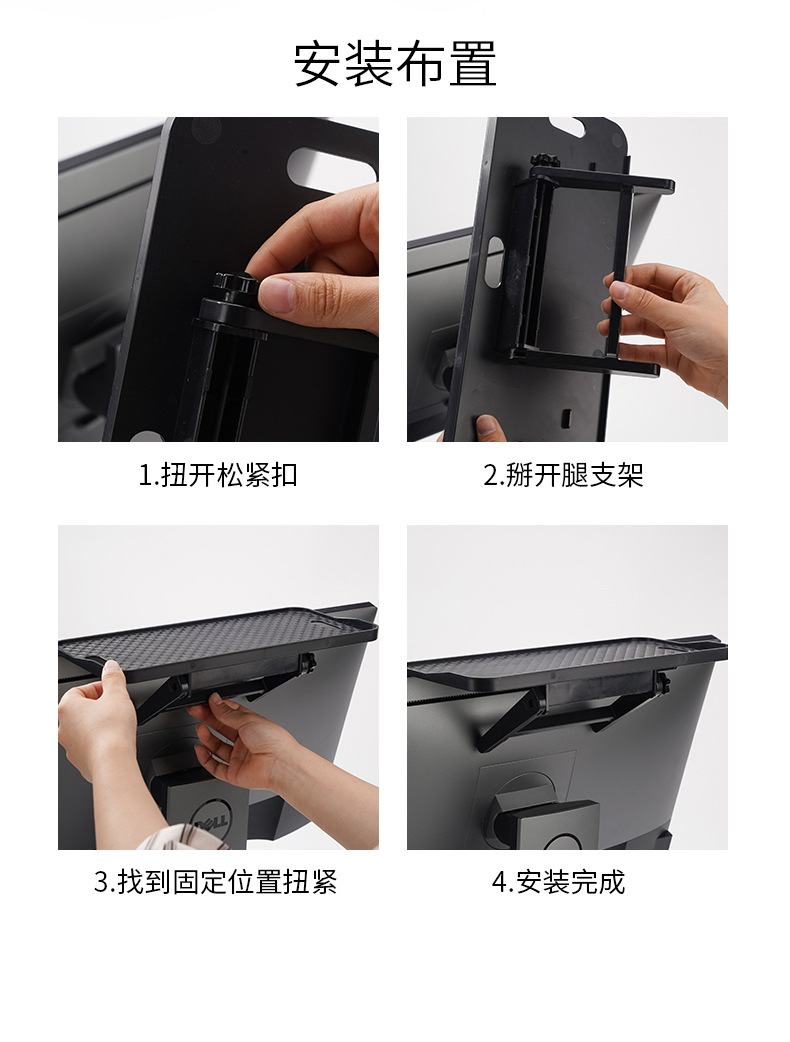 安装布置

1.扭开松紧扣

2.掰开腿支架

DELL

3.找到固定位置扭紧

4.安装完成