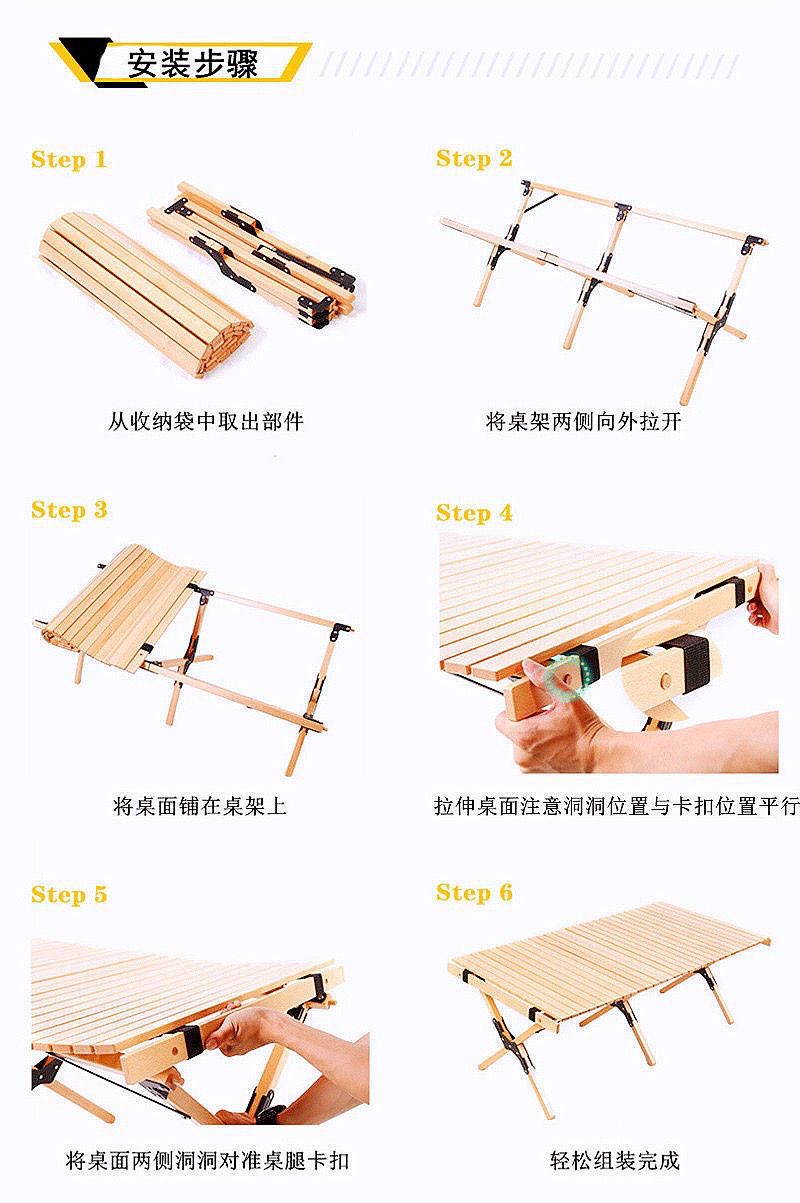 安装步骤

Step 1

从收纳袋中取出部件

Step 2

将桌架两侧向外拉开

Step 3

将桌面铺在桌架上

Step 4

拉伸桌面注意洞洞位置与卡扣位置平行

Step 5

将桌面两侧洞洞对准桌腿卡扣

Step 6

轻松组装完成