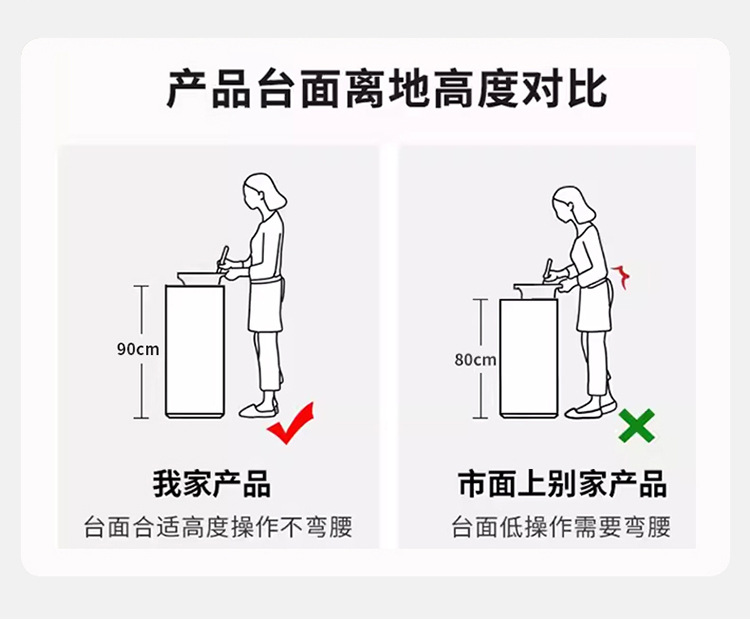 产品台面离地高度对比

90cm

我家产品

台面合适高度操作不弯腰

80cm

市面上别家产品

台面低操作需要弯腰