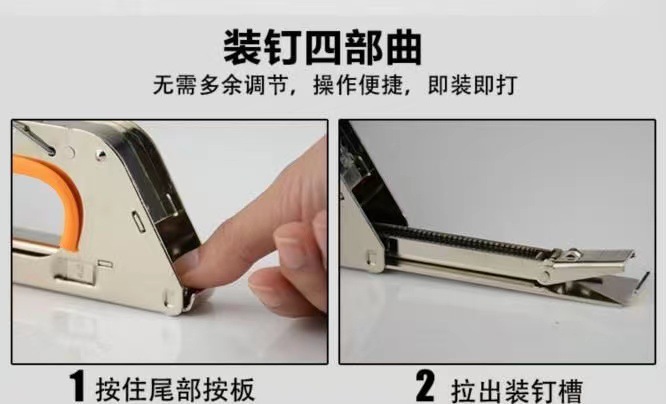 装钉四部曲

无需多余调节，操作便捷，即装即打

1 按住尾部按板

2 拉出装钉槽