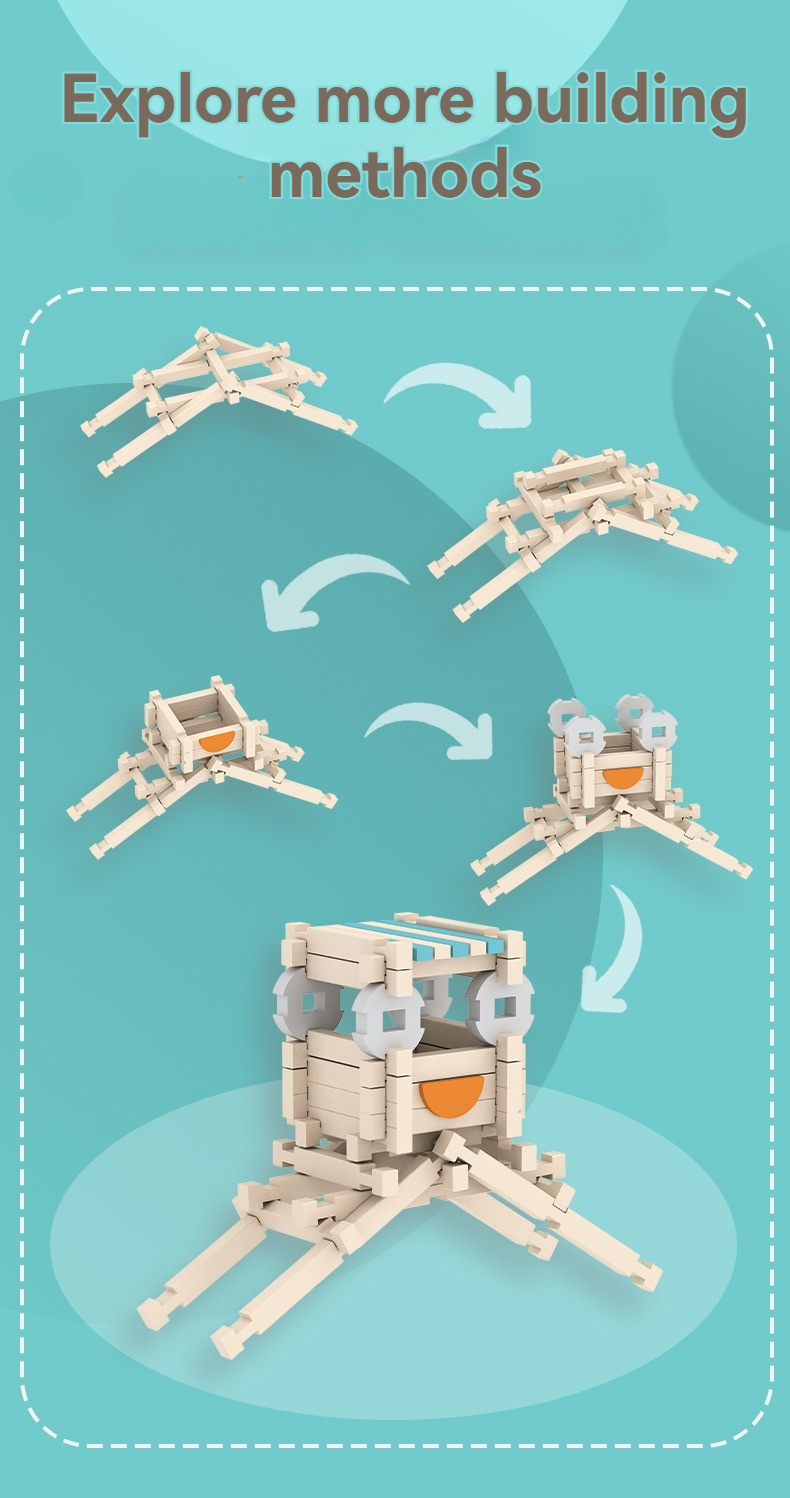 Explore more building methods