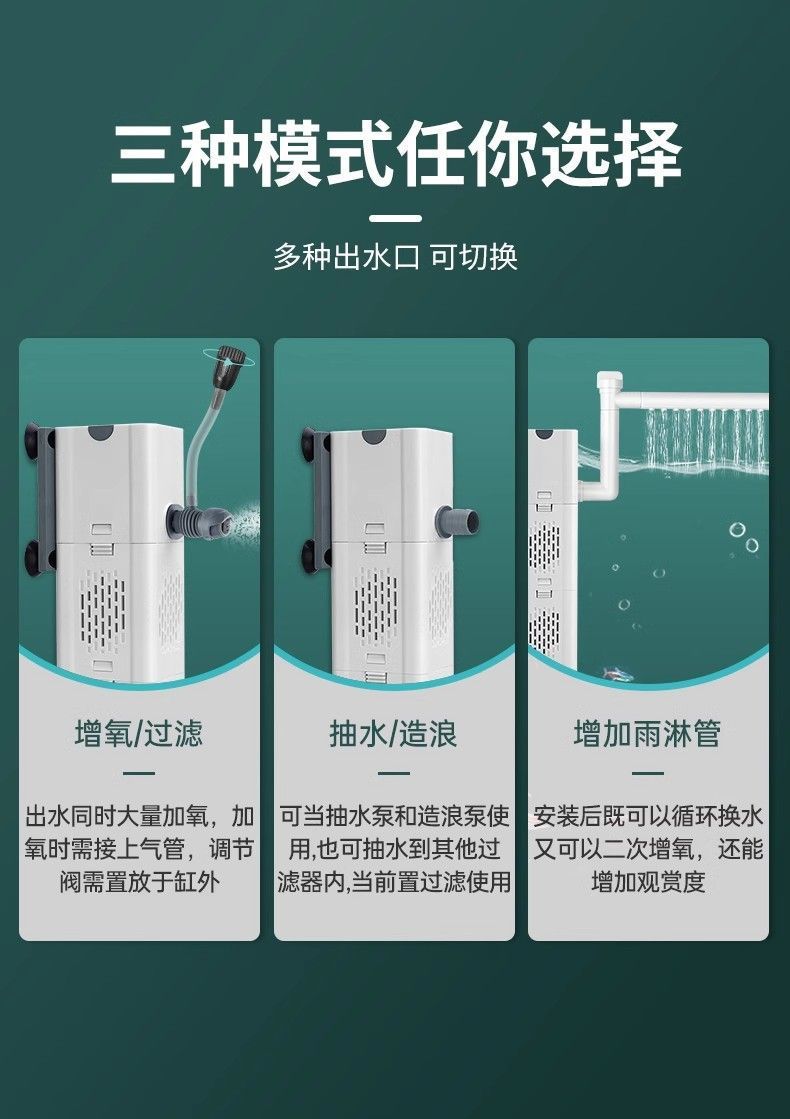 三种模式任你选择

多种出水口 可切换

增氧/过滤

出水同时大量加氧，加氧时需接上气管，调节阀需置放于缸外

抽水/造浪

可当抽水泵和造浪泵使用,也可抽水到其他过滤器内,当前置过滤使用

增加雨淋管

安装后既可以循环换水又可以二次增氧，还能增加观赏度