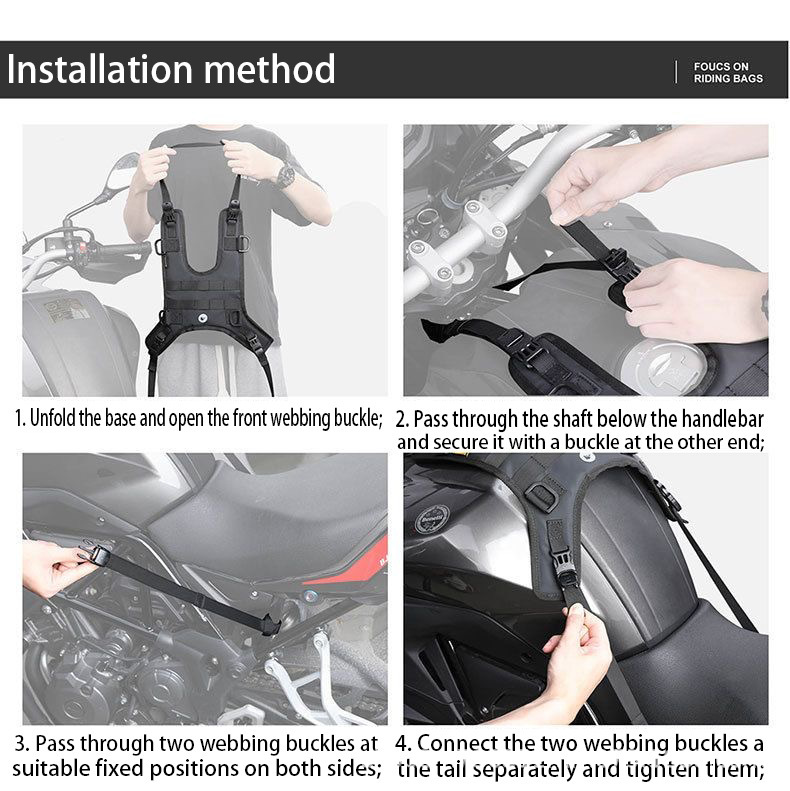 Installation method

FOUCS ON RIDING BAGS

1. Unfold the base and open the front webbing buckle;

2. Pass through the shaft below the handlebar and secure it with a buckle at the other end;

3. Pass through two webbing buckles at suitable fixed positions on both sides;

4. Connect the two webbing buckles a the tail separately and tighten them;