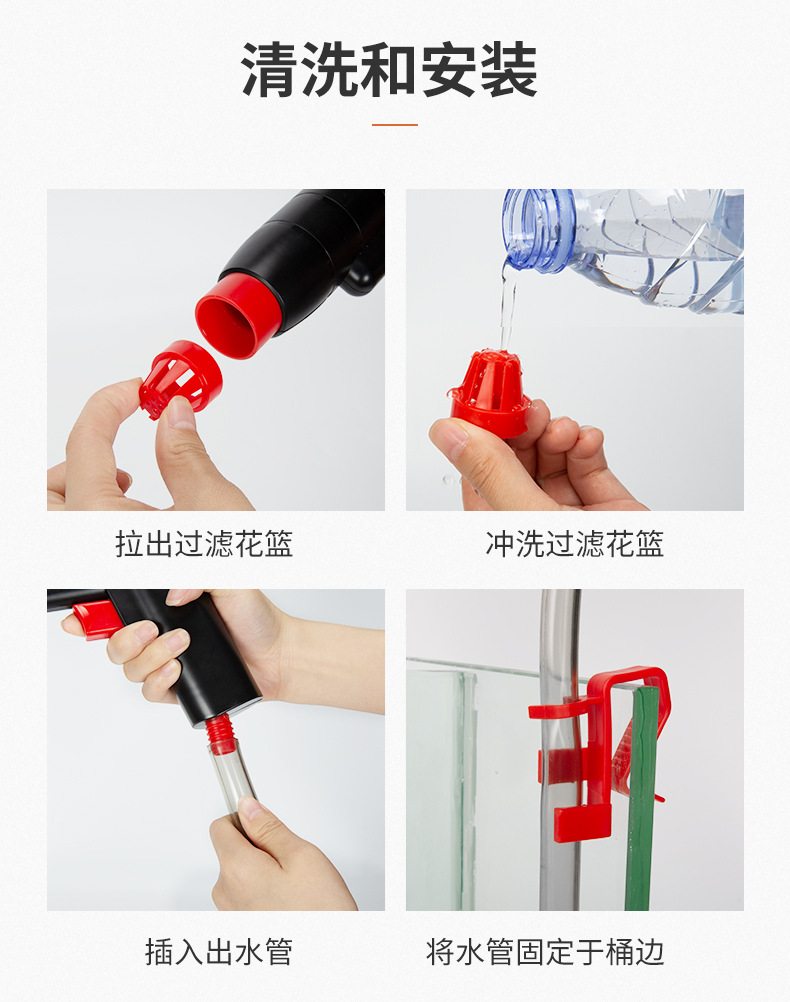 清洗和安装

拉出过滤花篮

冲洗过滤花篮

插入出水管

将水管固定于桶边