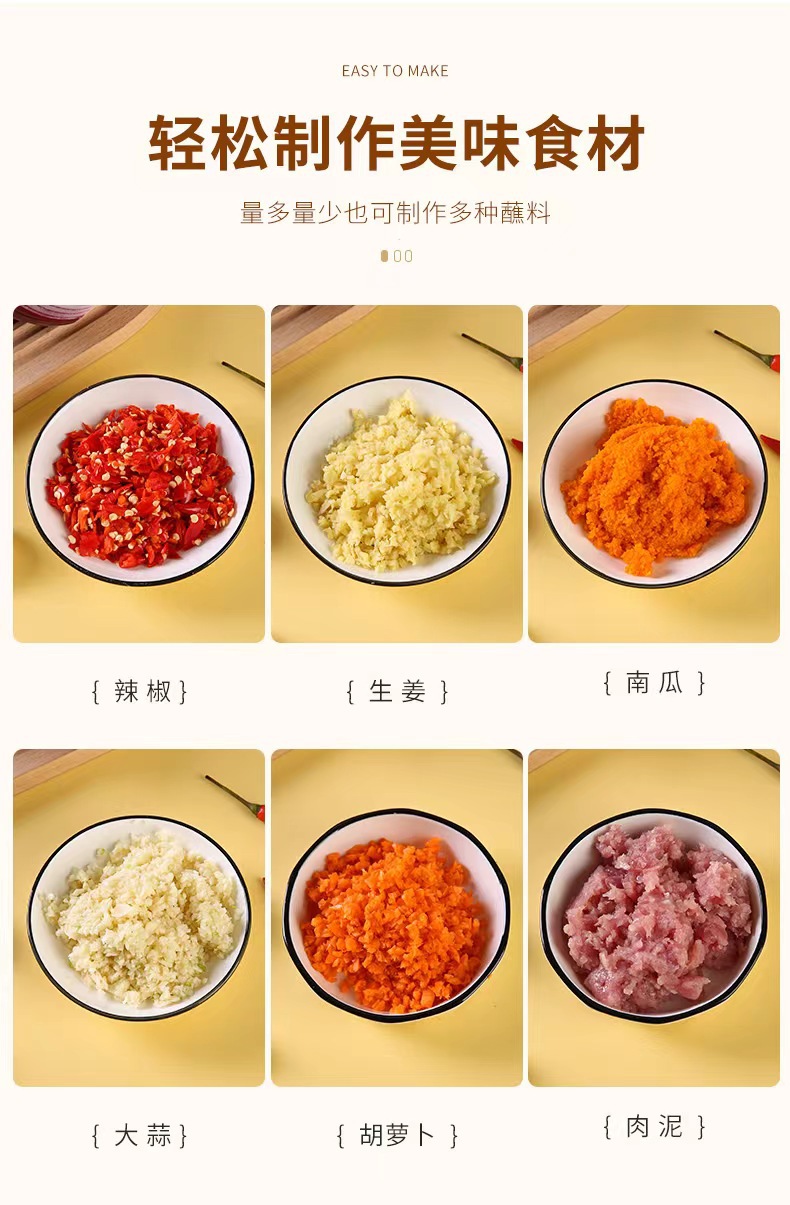 EASY TO MAKE

轻松制作美味食材

量多量少也可制作多种蘸料

{ 辣椒 }

{ 生姜 }

{ 南瓜 }

{ 大蒜 }

{ 胡萝卜 }

{ 肉泥 }